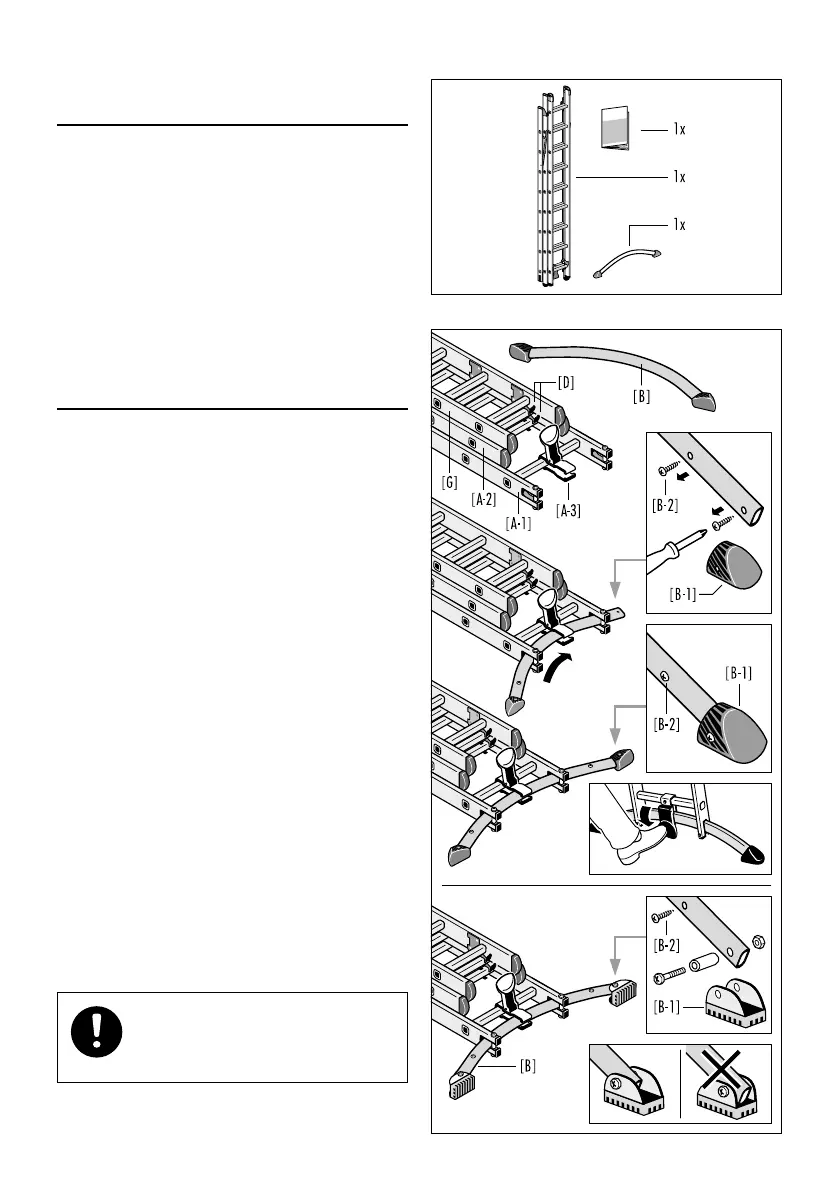 1x
1x
1x

[D]
[B]
[G]
[A-2]
[A-1]
[A-3]
[B-2]
[B-1]
[B-1]
[B-2]
[B-2]
[B-1]
[B]