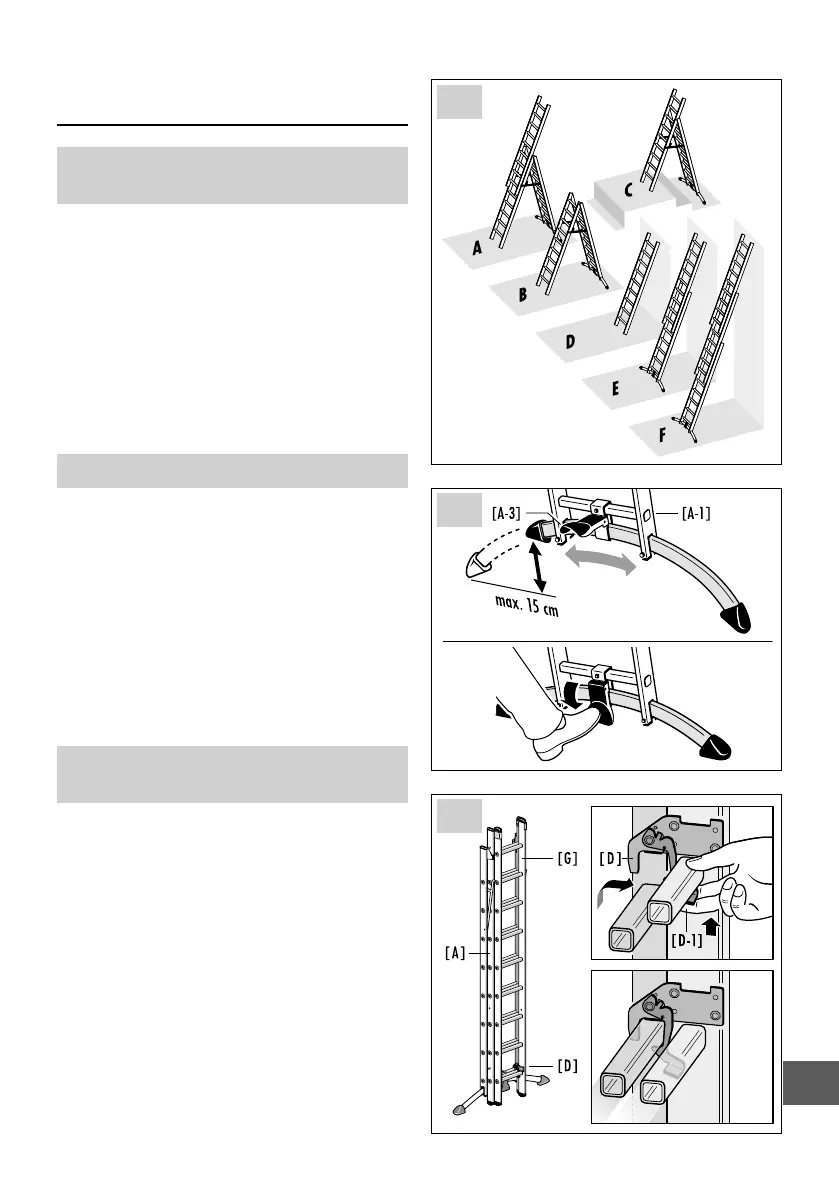 A

B

C

D

E

F

[A-3]

[A-1]

max. 15 cm

[G]

[A]

[D]

[D]

[D-1]