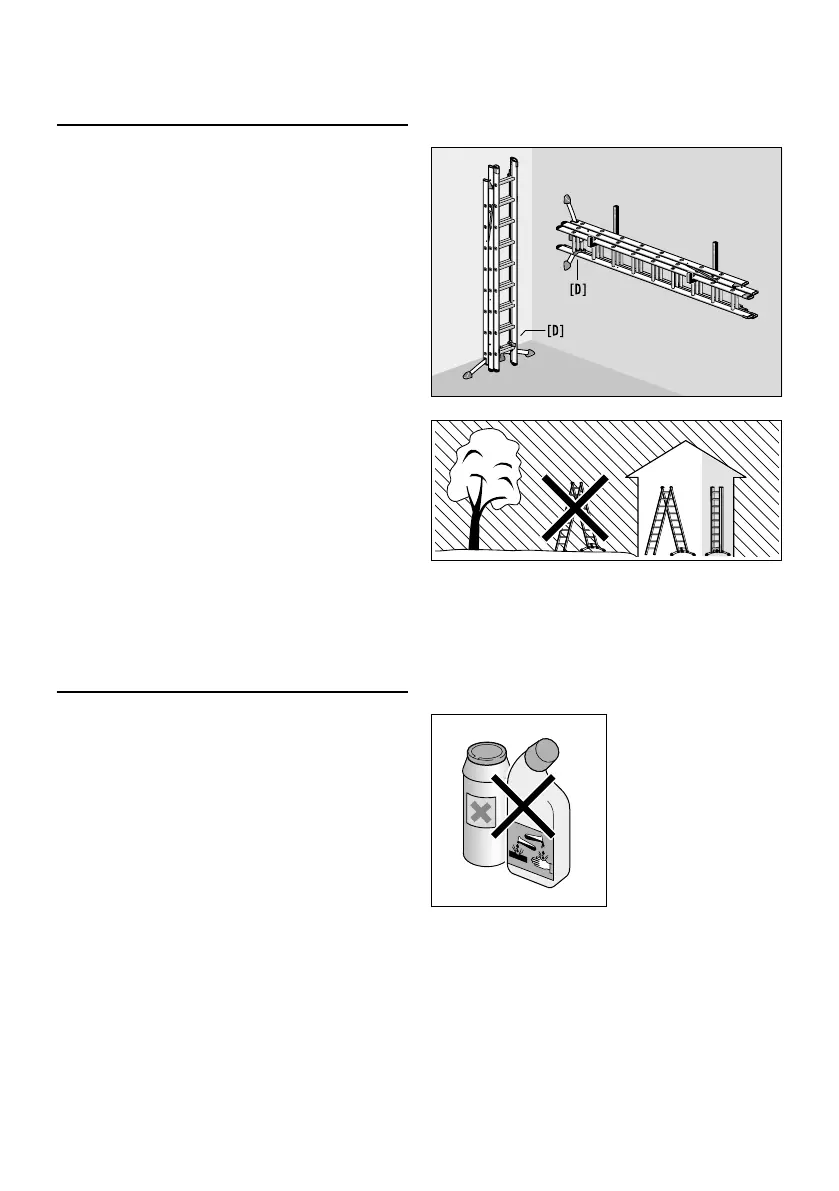 [D]

[D]