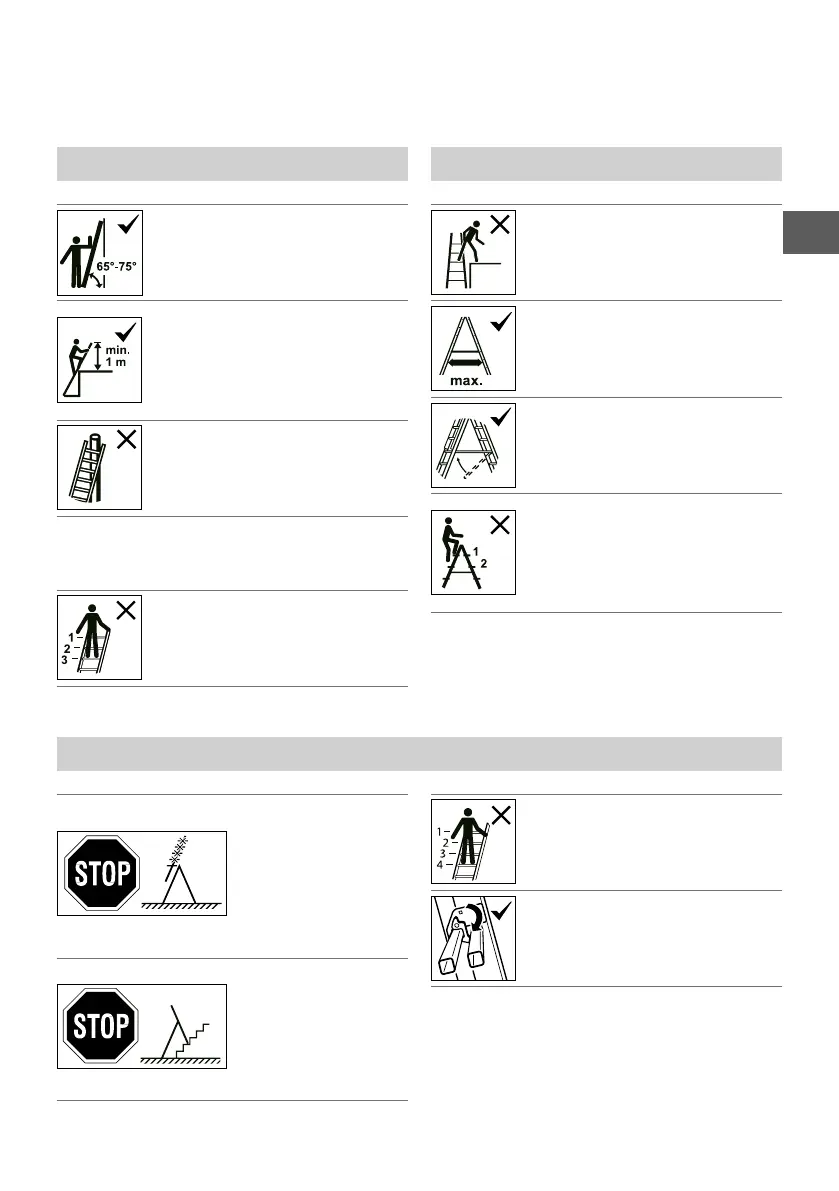 65°-75°

min.
1 m

1
2
3

max.

1
2

STOP

STOP

1
2
3
4