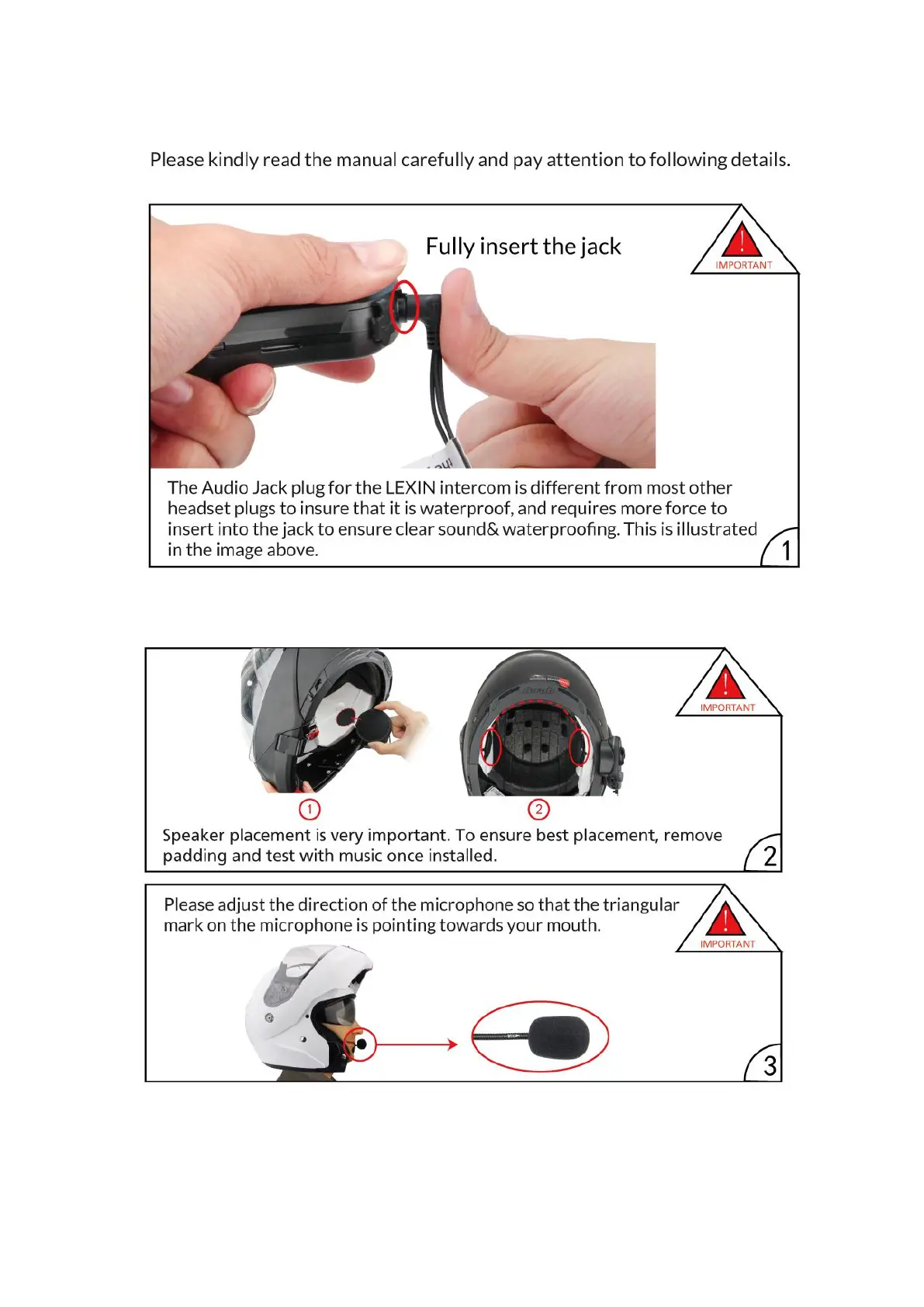 Please kindly read the manual carefully and pay attention to following details.

Fully insert the jack

IMPORTANT

The Audio Jack plug for the LEXIN intercom is different from most other headset plugs to insure that it is waterproof, and requires more force to insert into the jack to ensure clear sound& waterproofing. This is illustrated in the image above.

1

IMPORTANT

①

②

Speaker placement is very important. To ensure best placement, remove padding and test with music once installed.

2

Please adjust the direction of the microphone so that the triangular mark on the microphone is pointing towards your mouth.

IMPORTANT

3