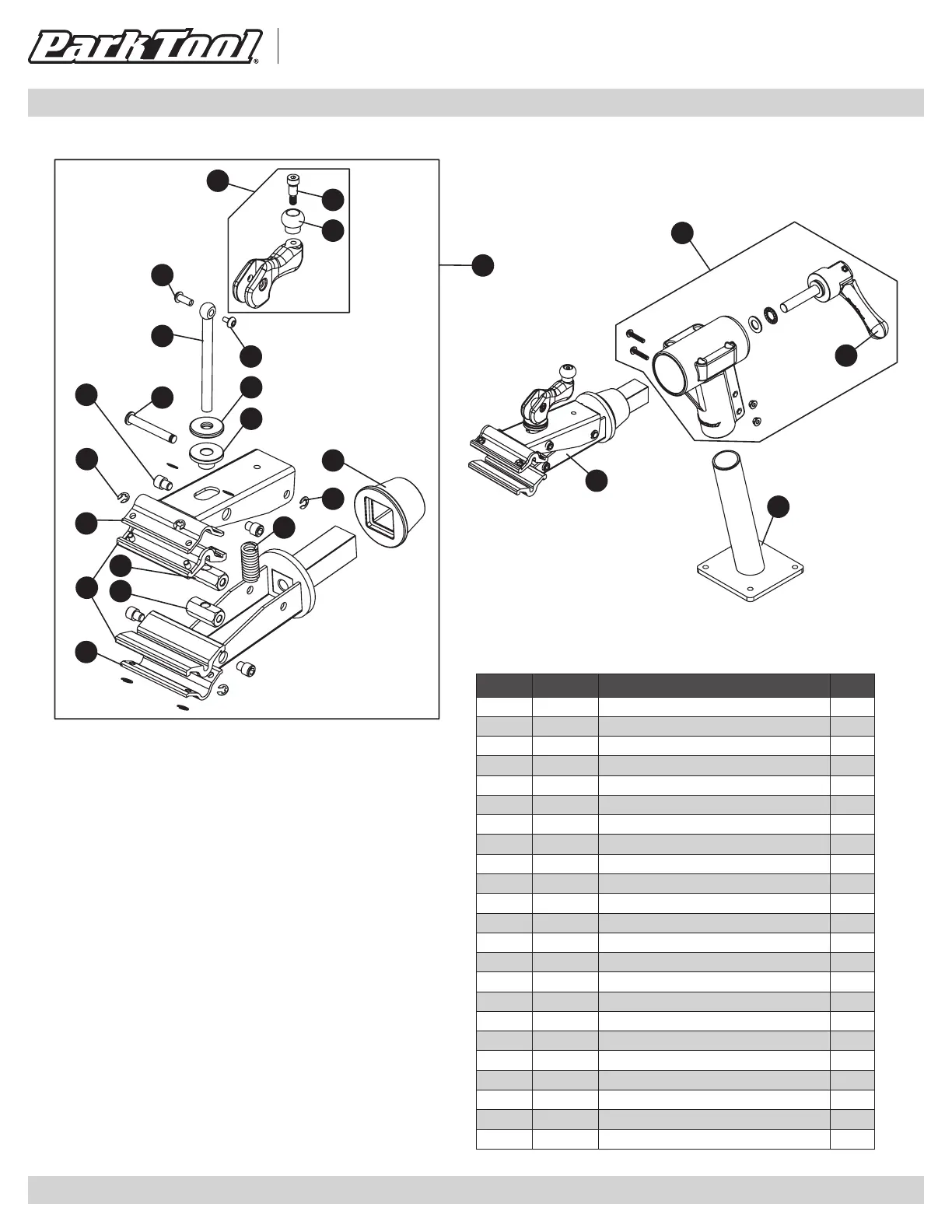 Park Tool®