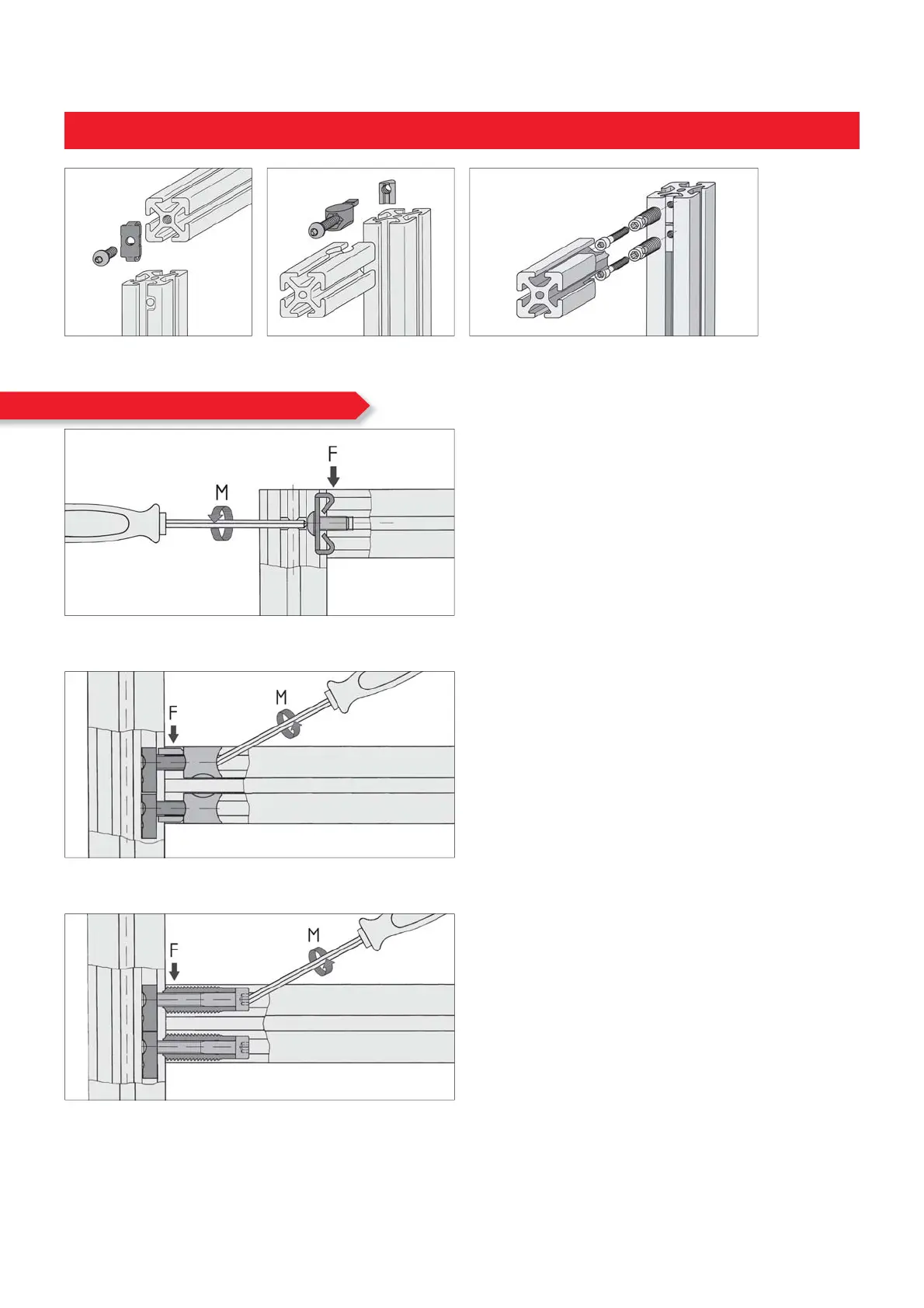 F

M

F

M

F

M