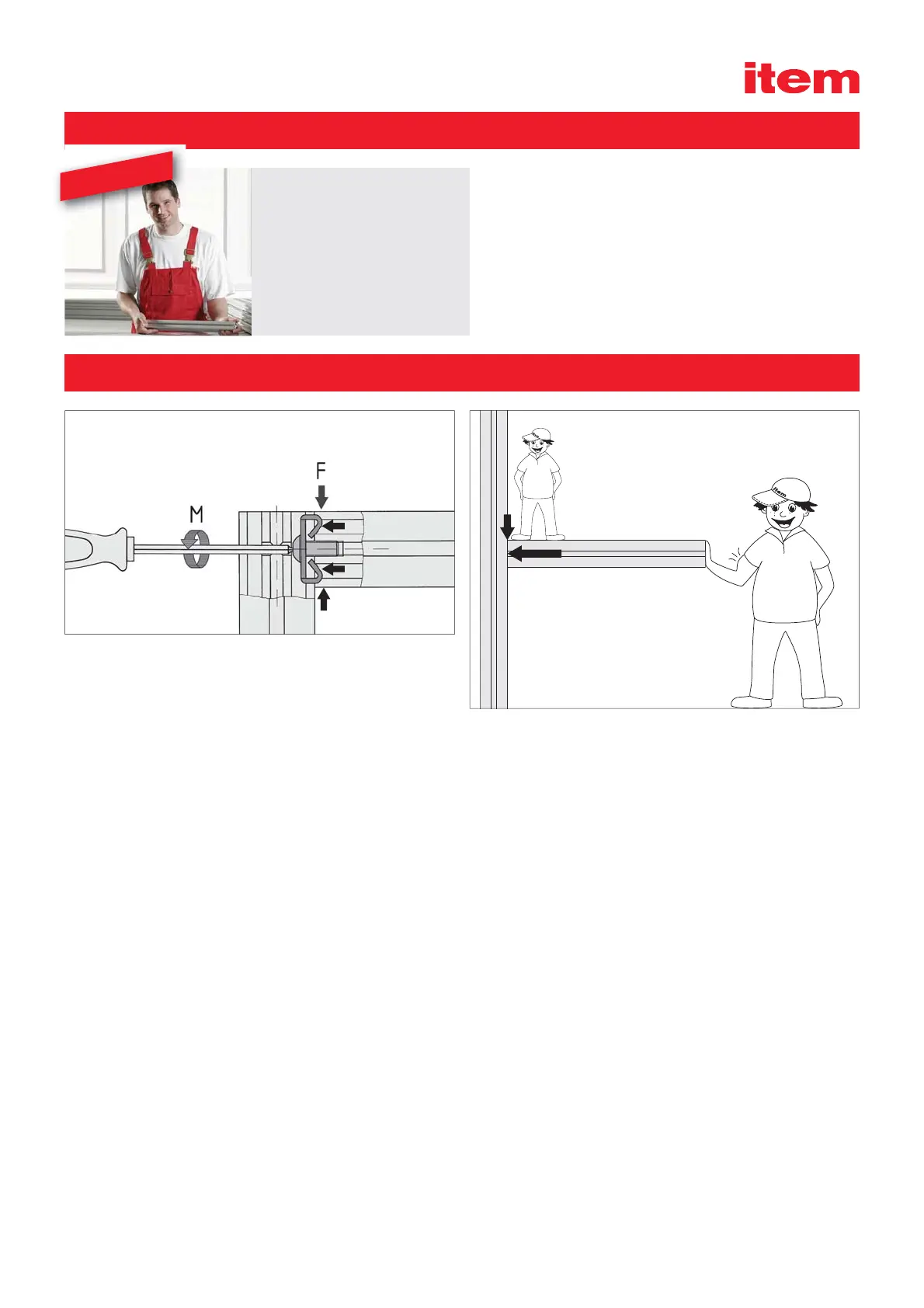 item

F

M

item

item