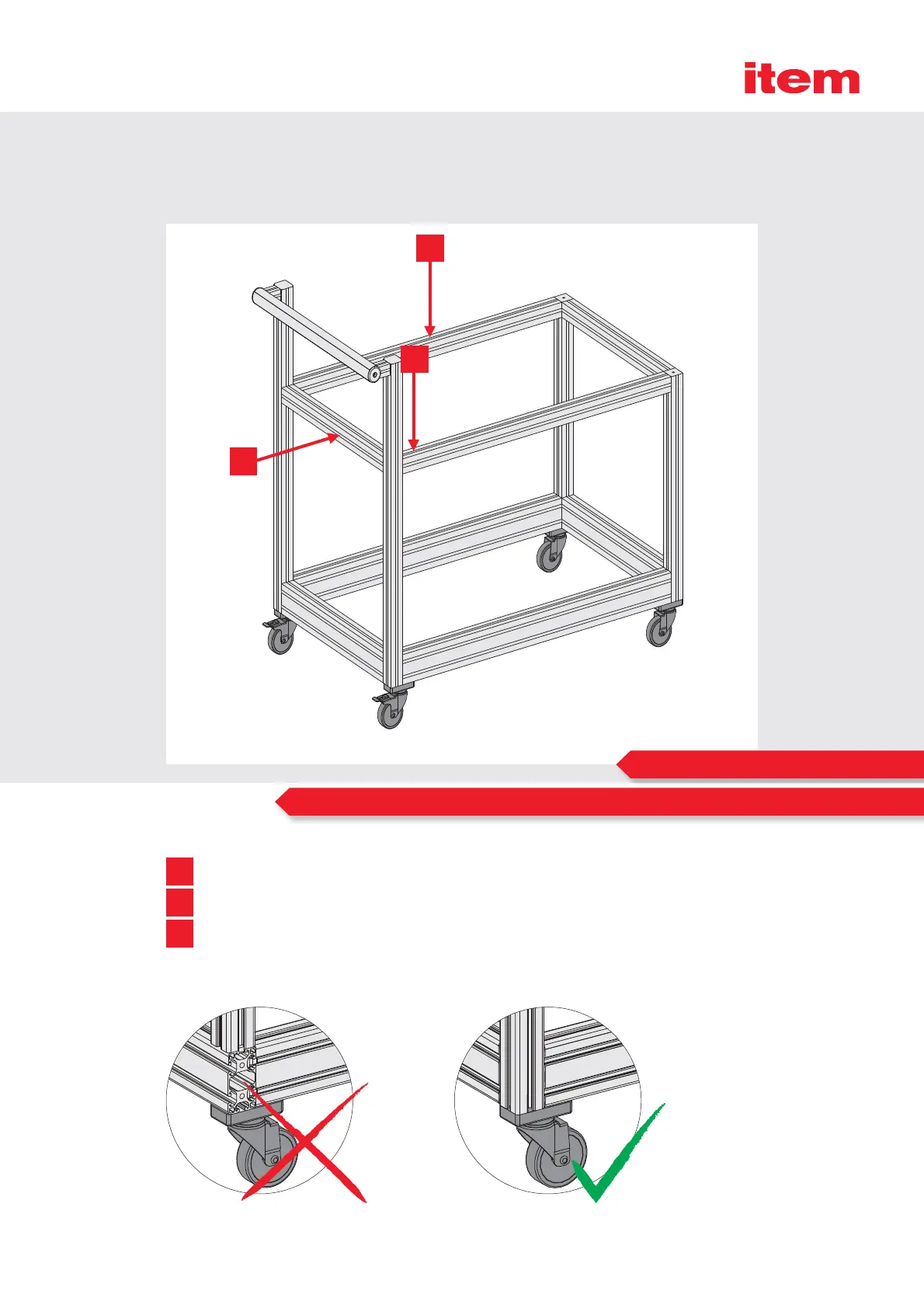 item