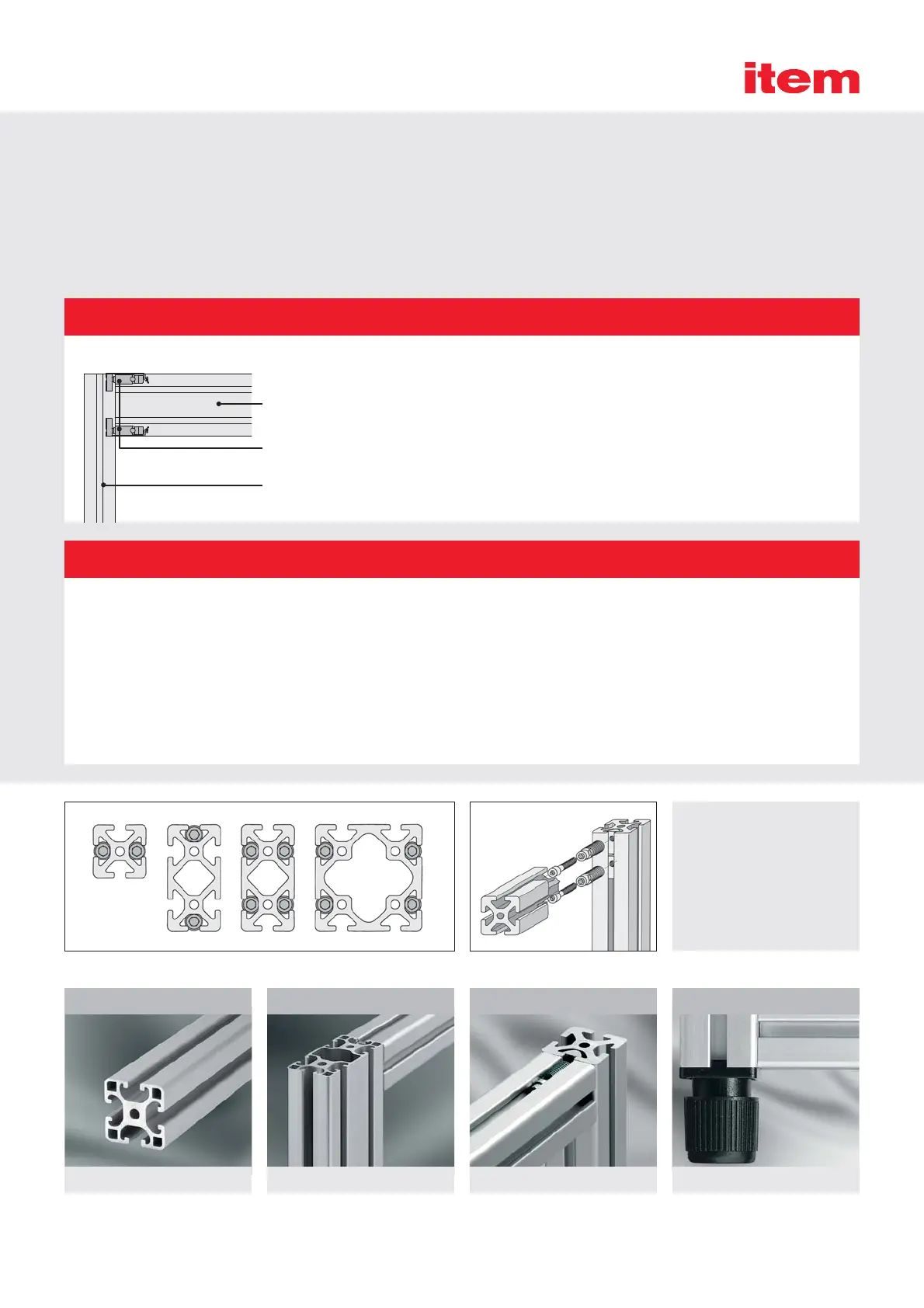 item