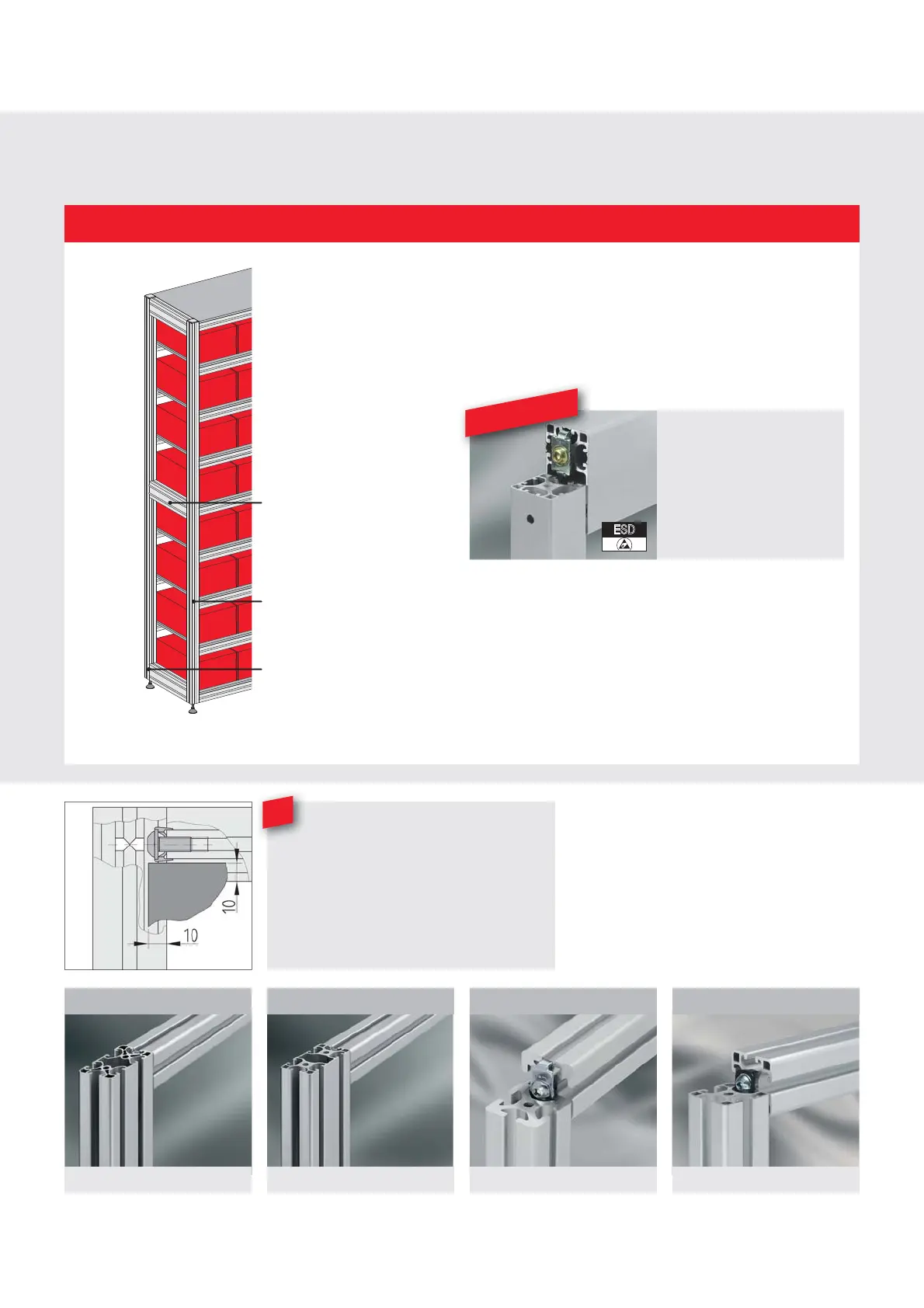 ESD

10

10