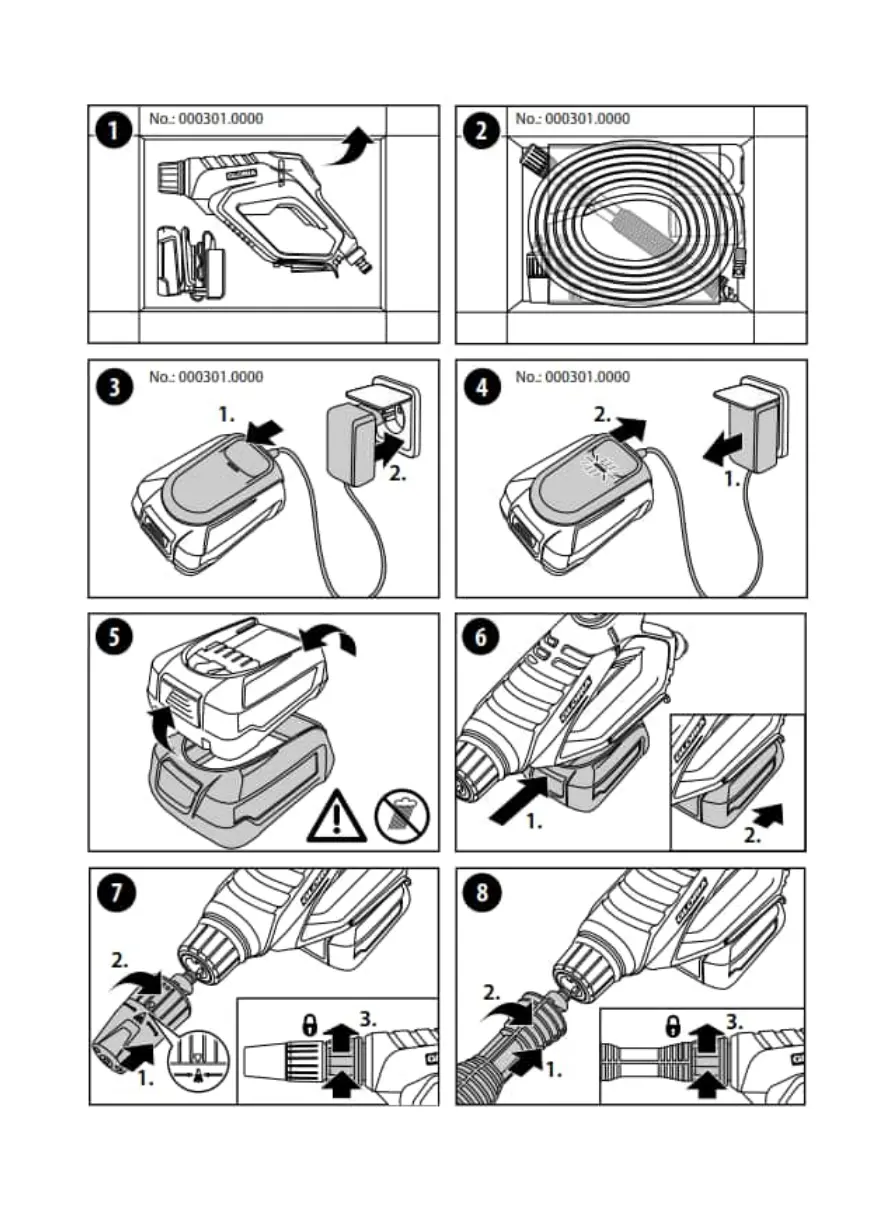 1
No.: 000301.0000

2
No.: 000301.0000

3
No.: 000301.0000
1.
2.

4
No.: 000301.0000
2.
1.

5

6
1.
2.

7
2.
1.
3.

8
2.
1.
3.