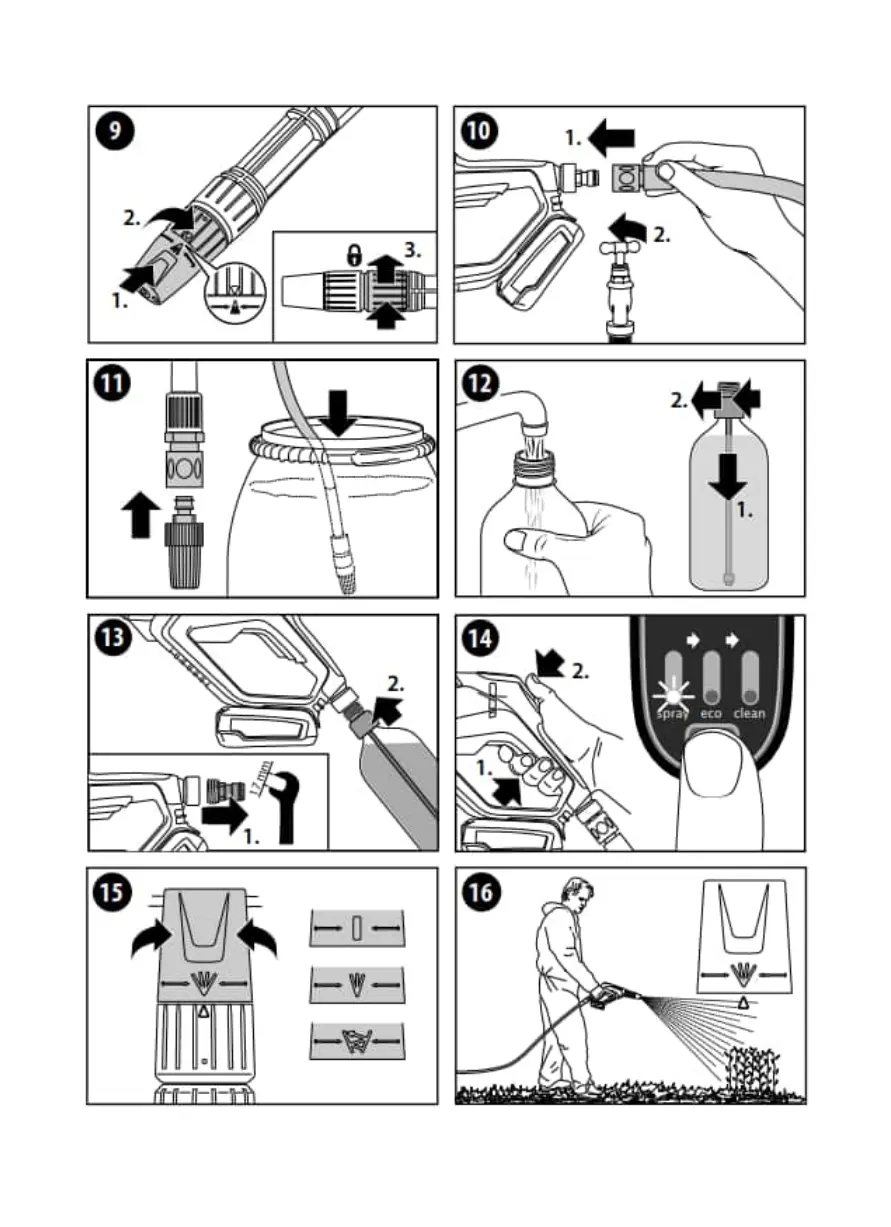 9
2.
1.
3.

10
1.
2.

11

12
2.
1.

13
2.
17 mm
1.

14
2.
1.
spray
eco
clean

15

16