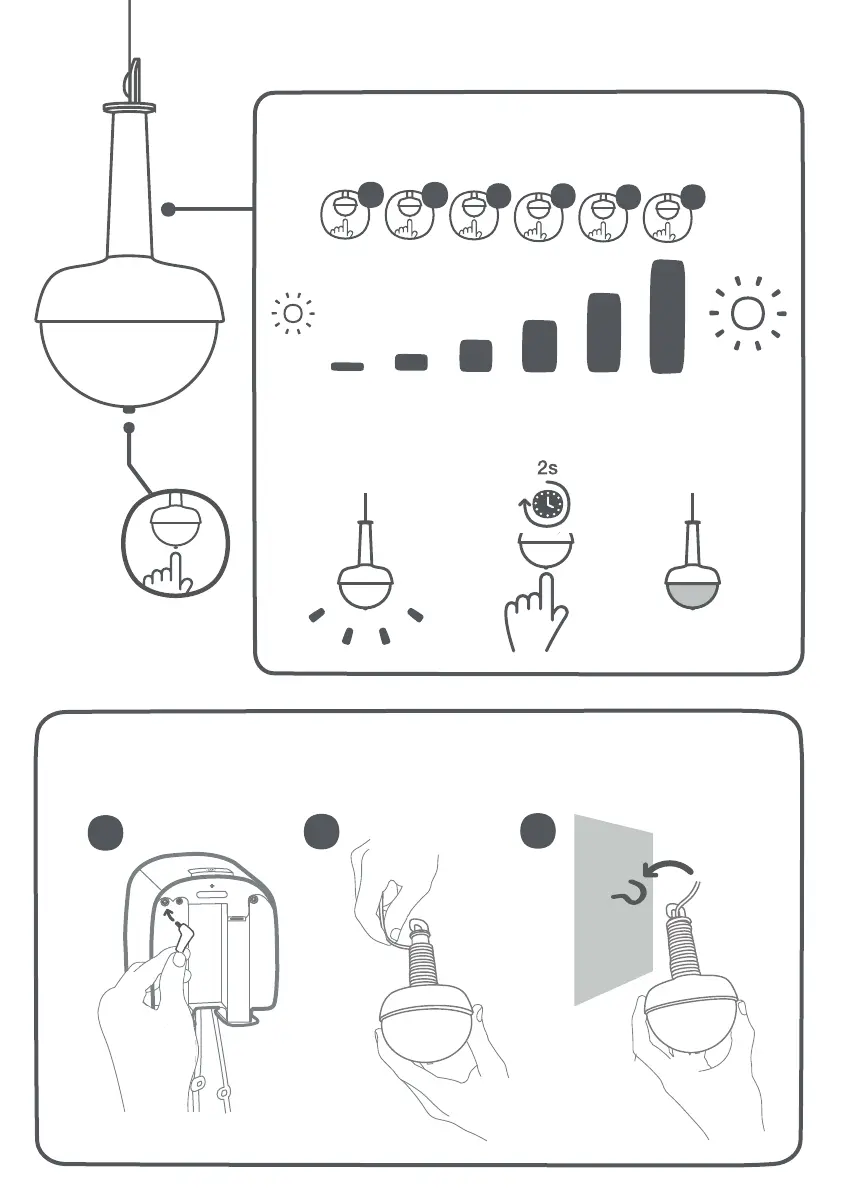 2s