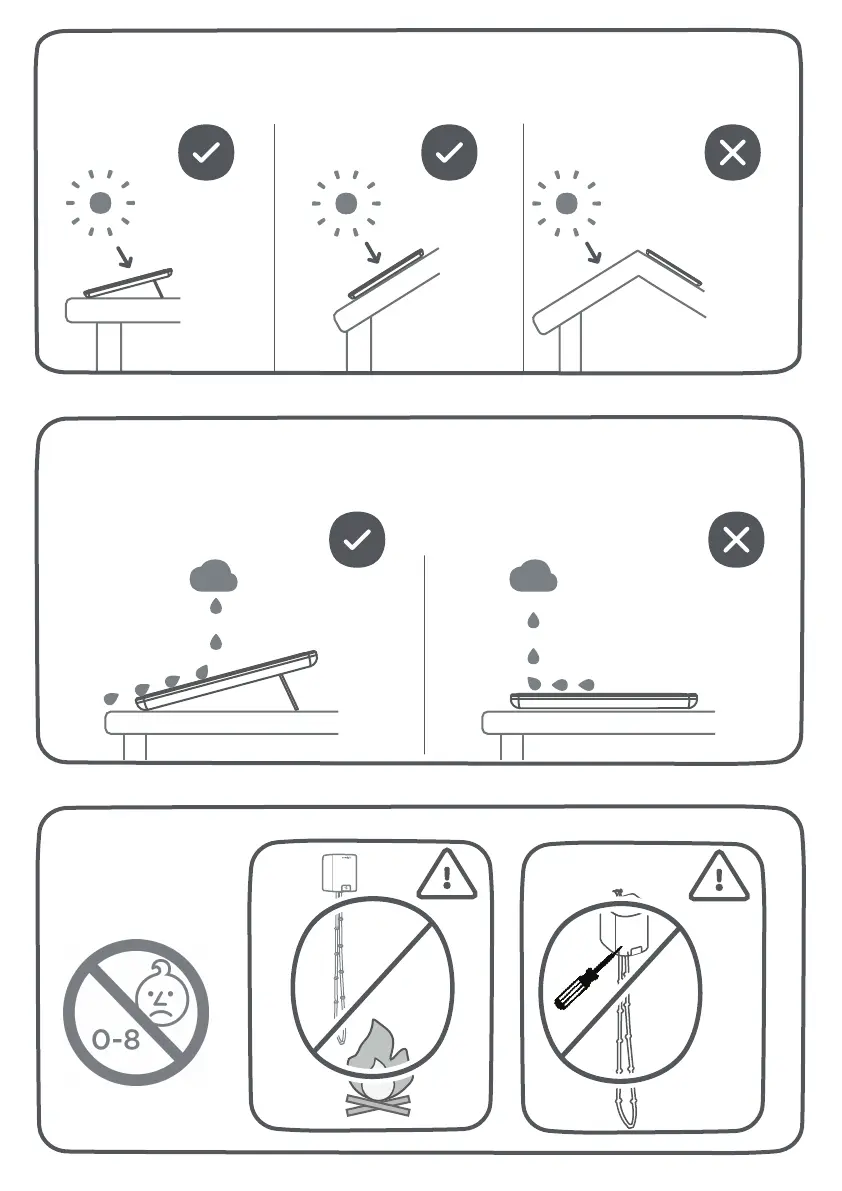 0-8