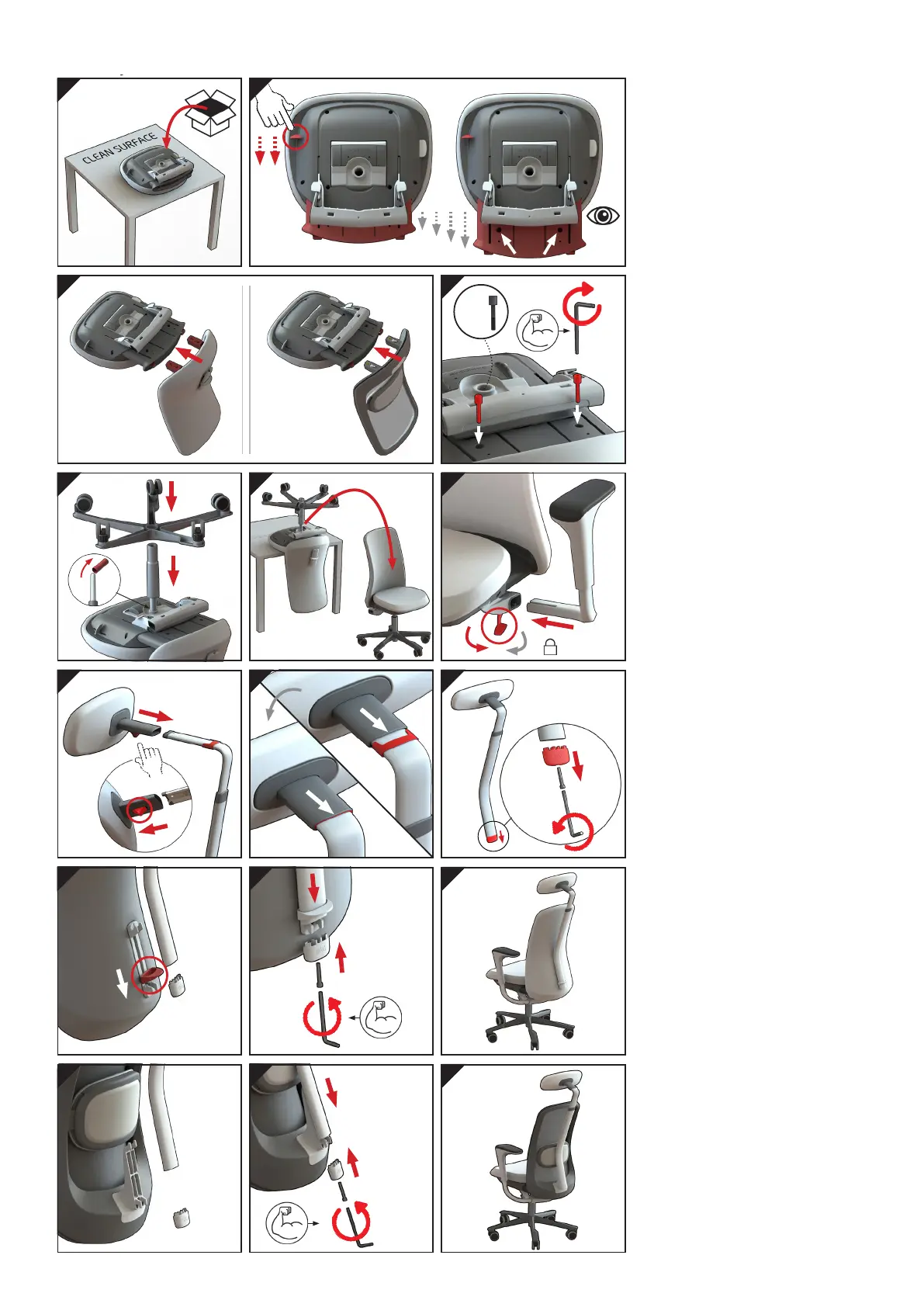 CLEAN SURFACE