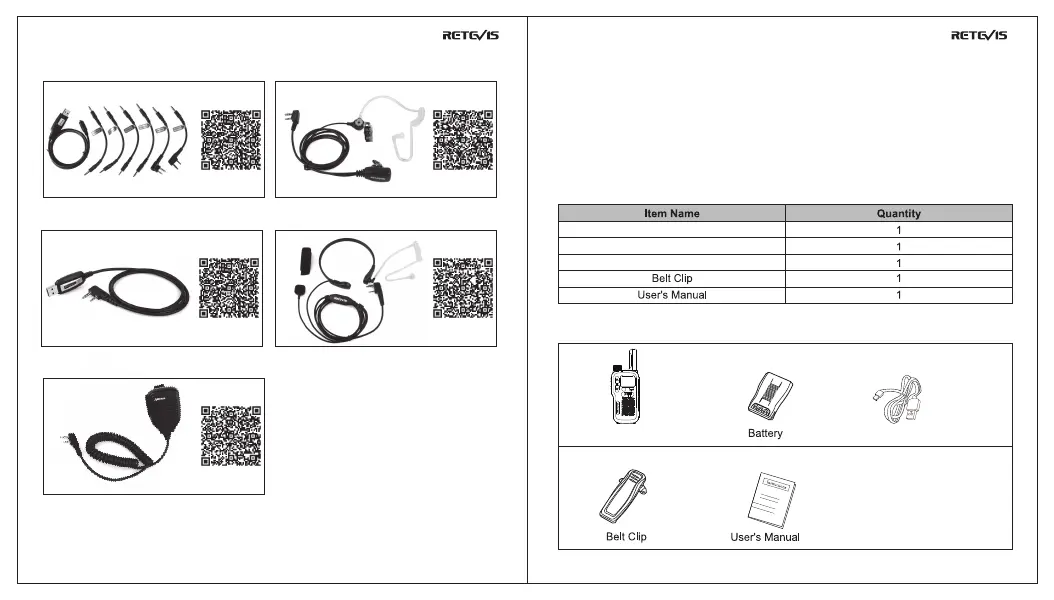 RETEVIS

RETEVIS

| Item Name | Quantity |
|---|---|
| | 1 |
| | 1 |
| | 1 |
| Belt Clip | 1 |
| User's Manual | 1 |

Battery

Belt Clip

User's Manual