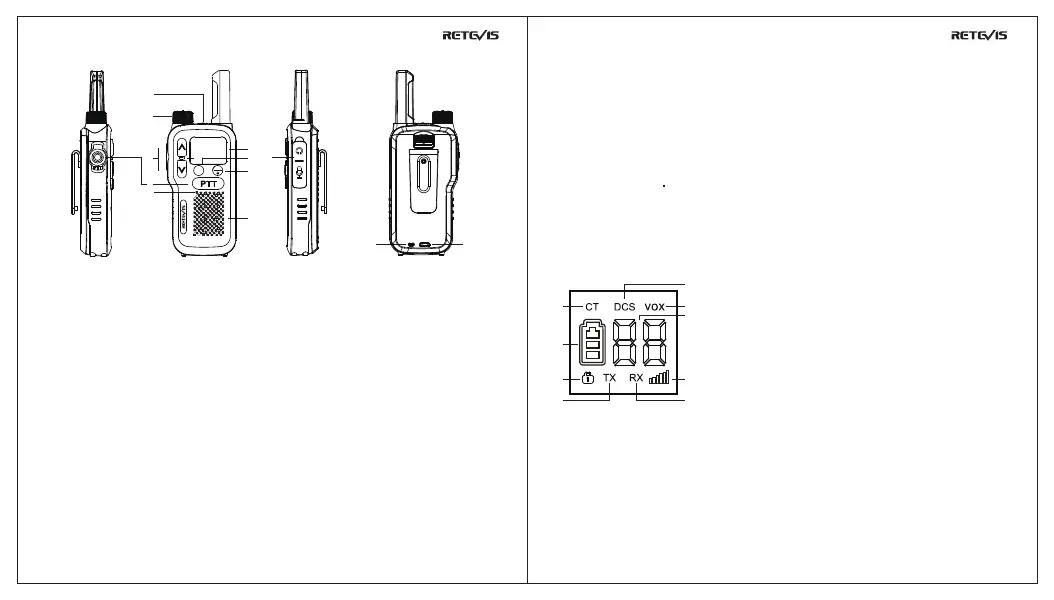 RETEVIS

PTT

RETEVIS

CT DCS VOX

TX RX