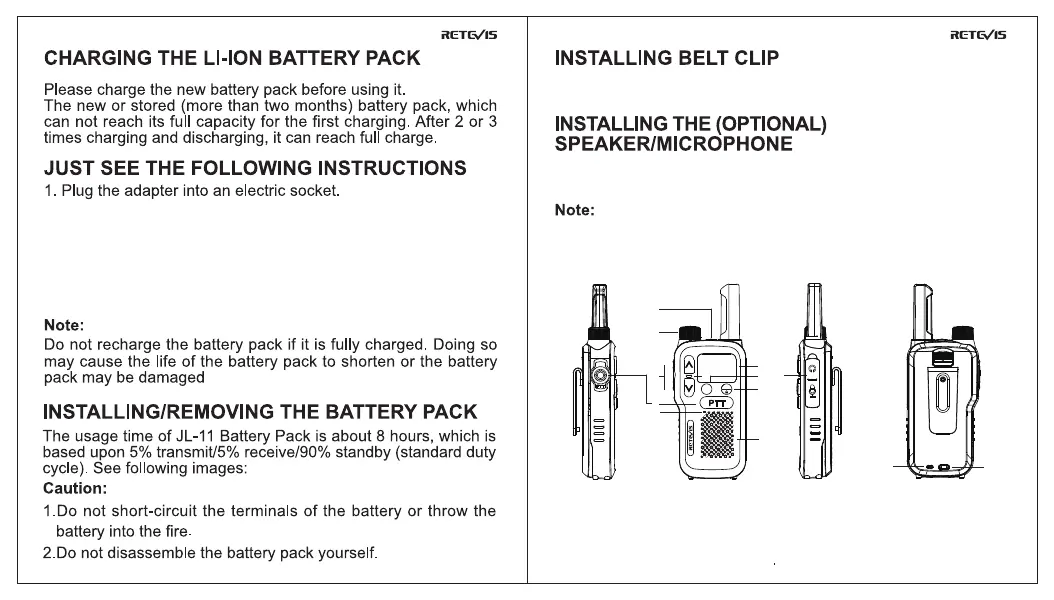 RETEVIS

CHARGING THE LI-ION BATTERY PACK

Please charge the new battery pack before using it.
The new or stored (more than two months) battery pack, which can not reach its full capacity for the first charging. After 2 or 3 times charging and discharging, it can reach full charge.

JUST SEE THE FOLLOWING INSTRUCTIONS

1. Plug the adapter into an electric socket.

Note:
Do not recharge the battery pack if it is fully charged. Doing so may cause the life of the battery pack to shorten or the battery pack may be damaged

INSTALLING/REMOVING THE BATTERY PACK

The usage time of JL-11 Battery Pack is about 8 hours, which is based upon 5% transmit/5% receive/90% standby (standard duty cycle). See following images:

Caution:

1.Do not short-circuit the terminals of the battery or throw the battery into the fire.

2.Do not disassemble the battery pack yourself.

RETEVIS

INSTALLING BELT CLIP

INSTALLING THE (OPTIONAL) SPEAKER/MICROPHONE

Note:

PTT