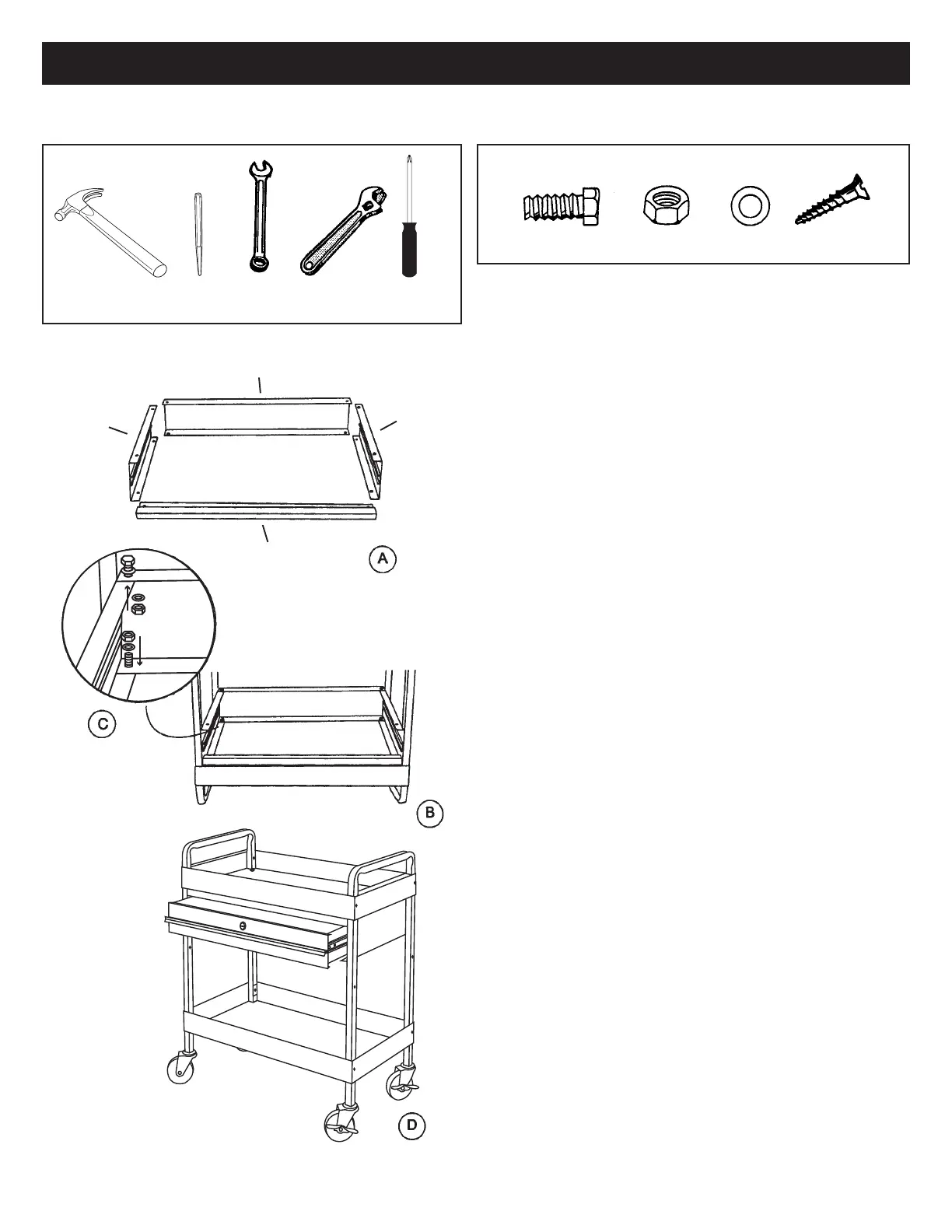 A

C

B

D