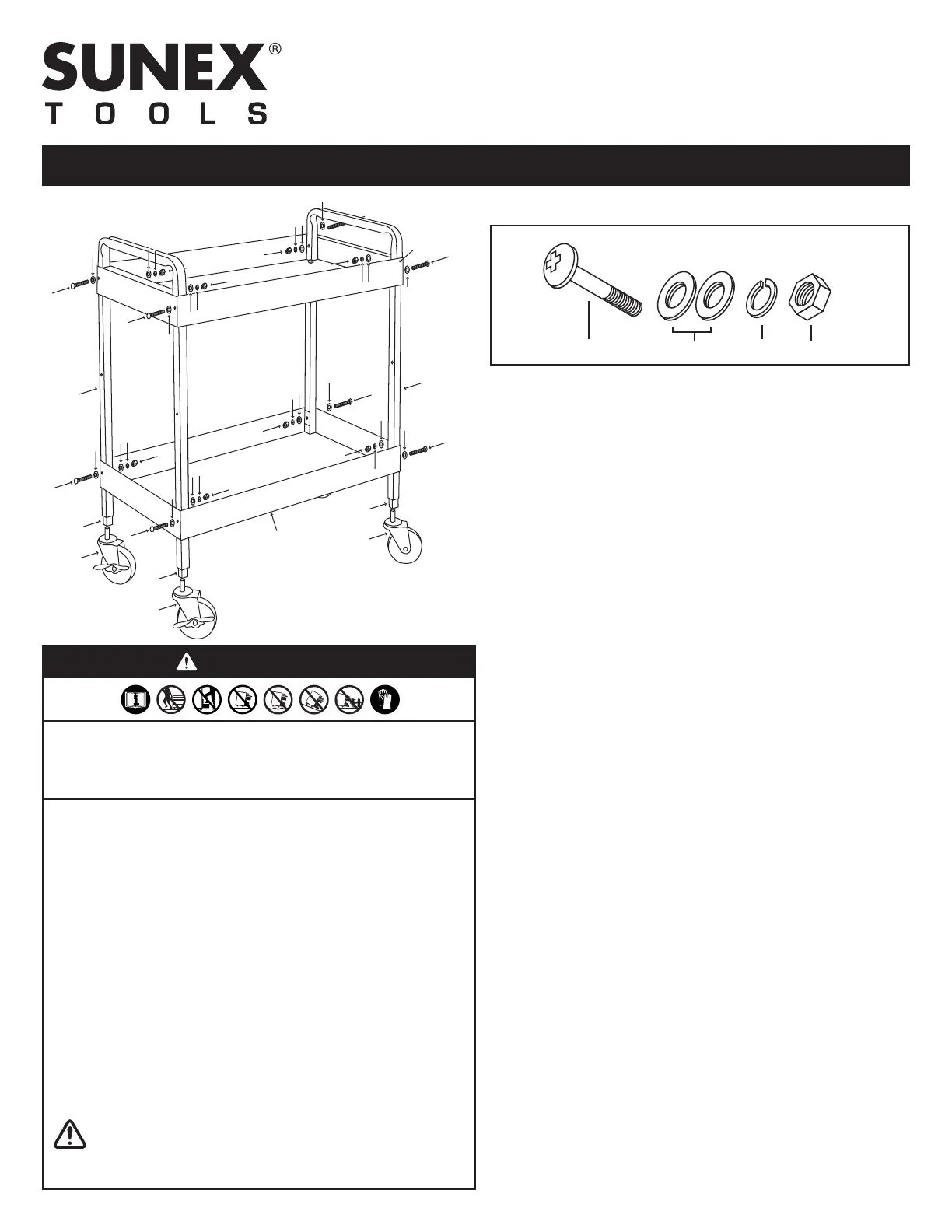 SUNEX®
TOOLS