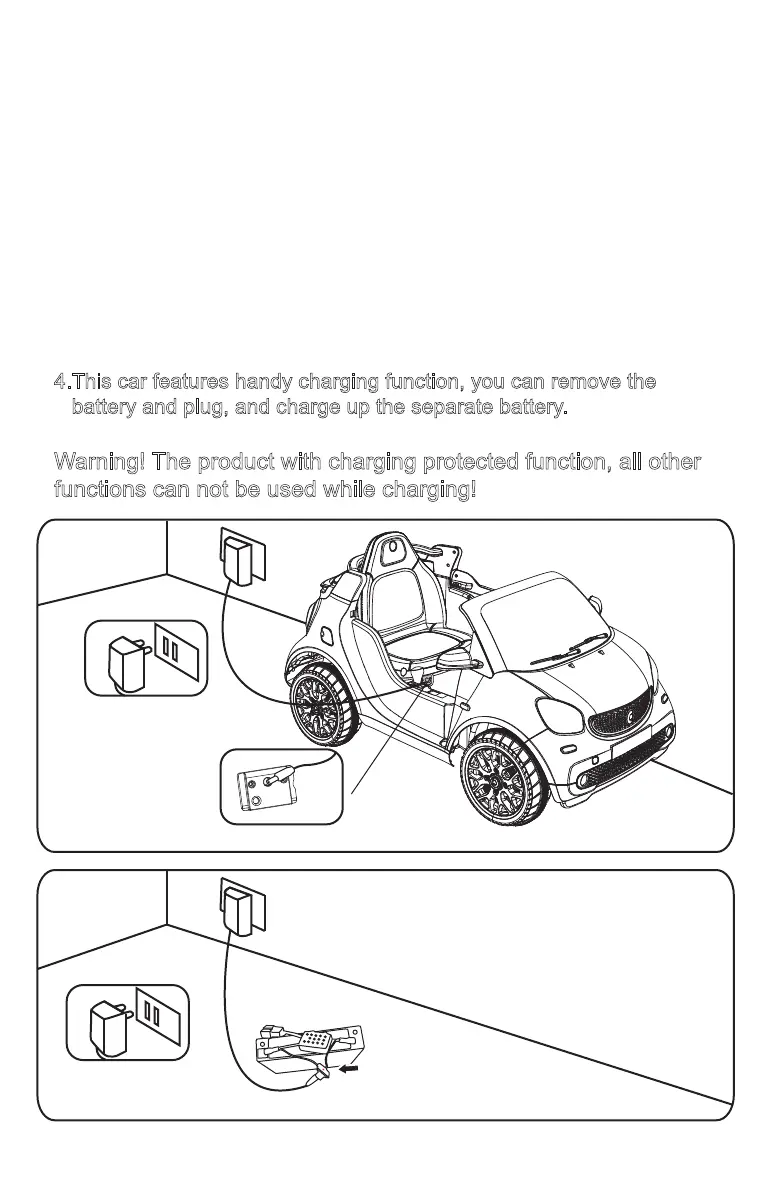 4.This car features handy charging function, you can remove the battery and plug, and charge up the separate battery.

Warning! The product with charging protected function, all other functions can not be used while charging!