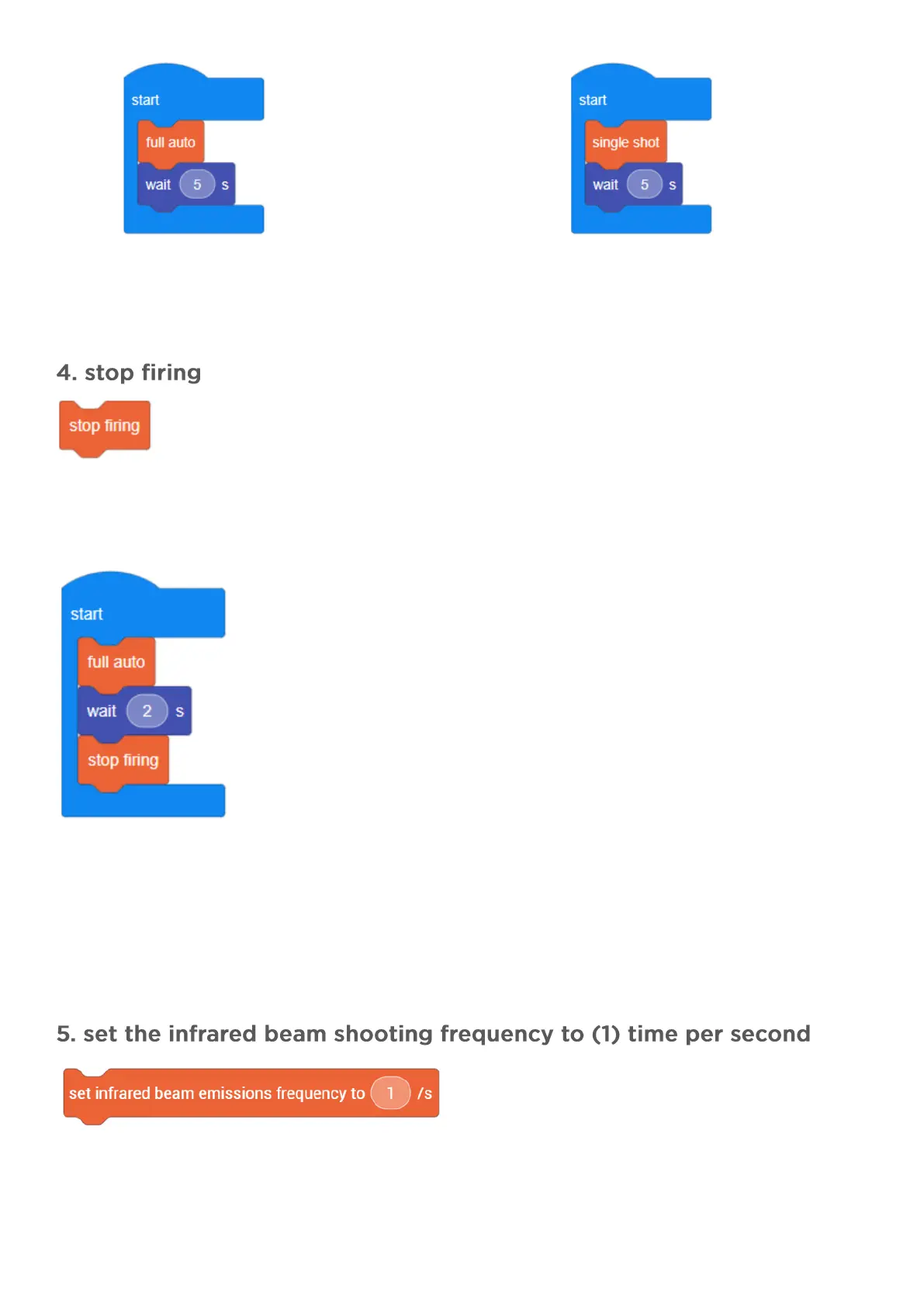 start
full auto
wait 5 s

start
single shot
wait 5 s

4. stop firing

stop firing

start
full auto
wait 2 s
stop firing

5. set the infrared beam shooting frequency to (1) time per second

set infrared beam emissions frequency to 1 /s