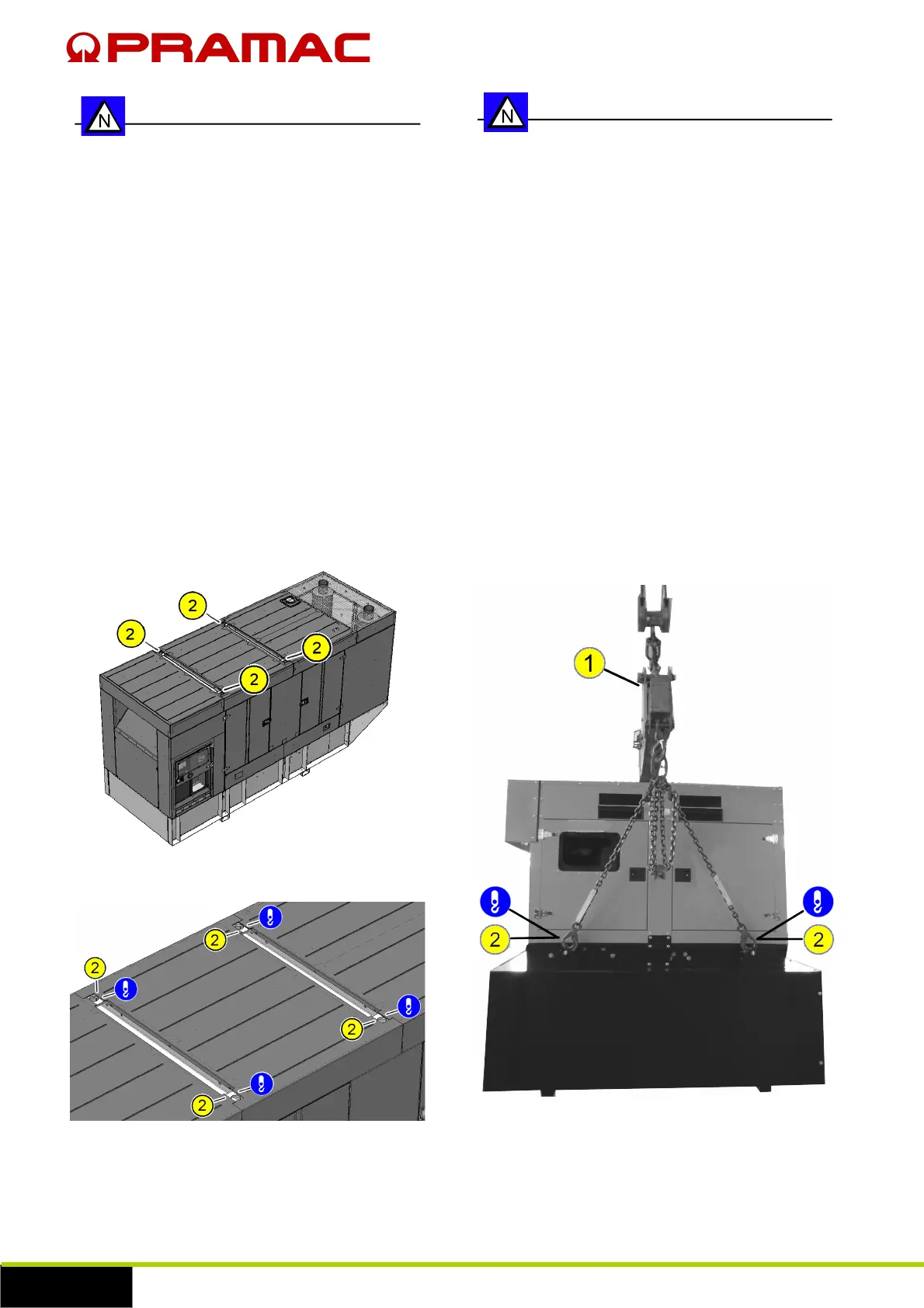 PRAMAC

N

N

2
2
2
2

2
2
2
2

1
2
2