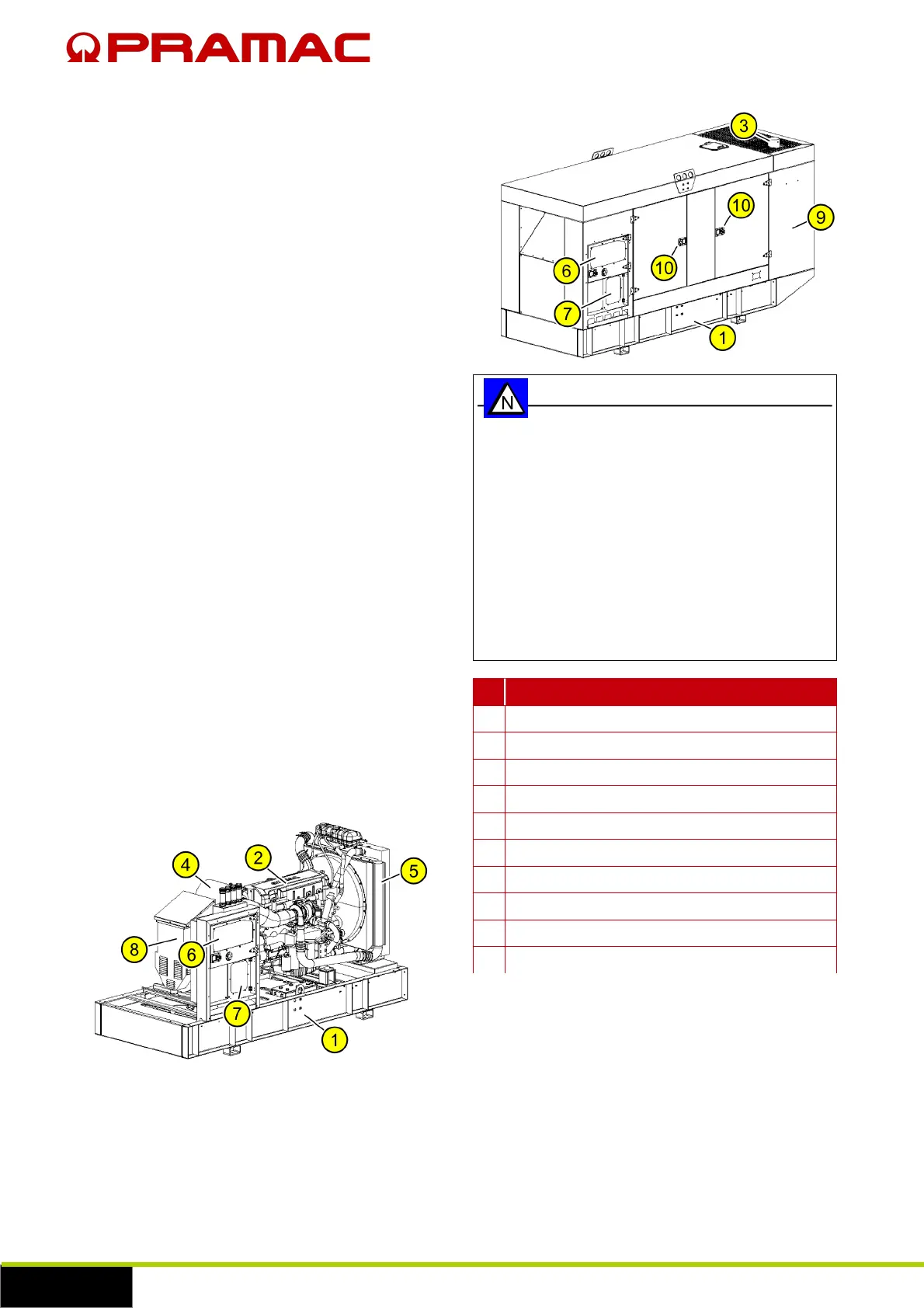 PRAMAC

3

10

9

6

10

7

1

N

4

2

5

8

6

7

1