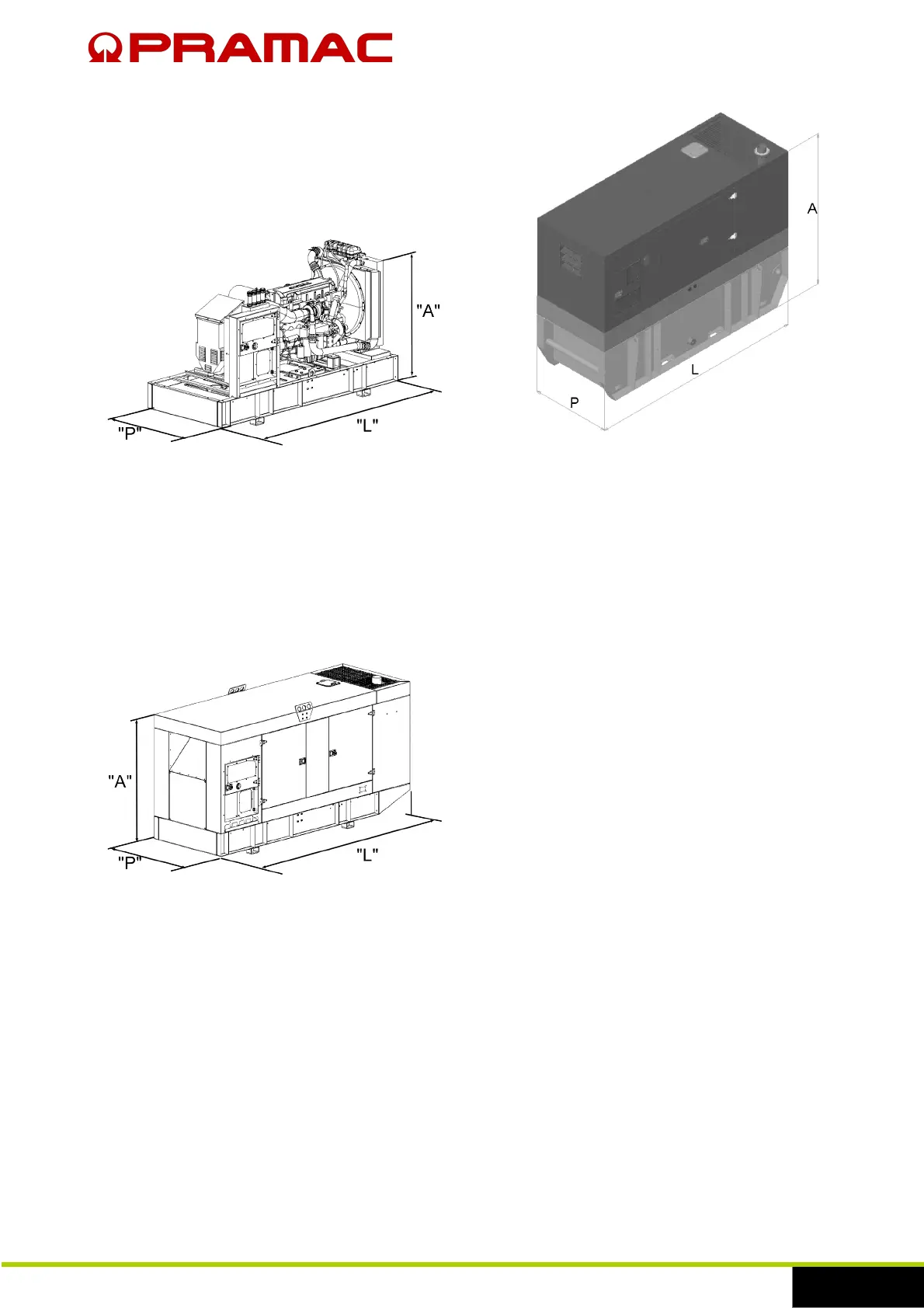 PRAMAC

"A"

"P"

"L"

A

L

P

"A"

"P"

"L"