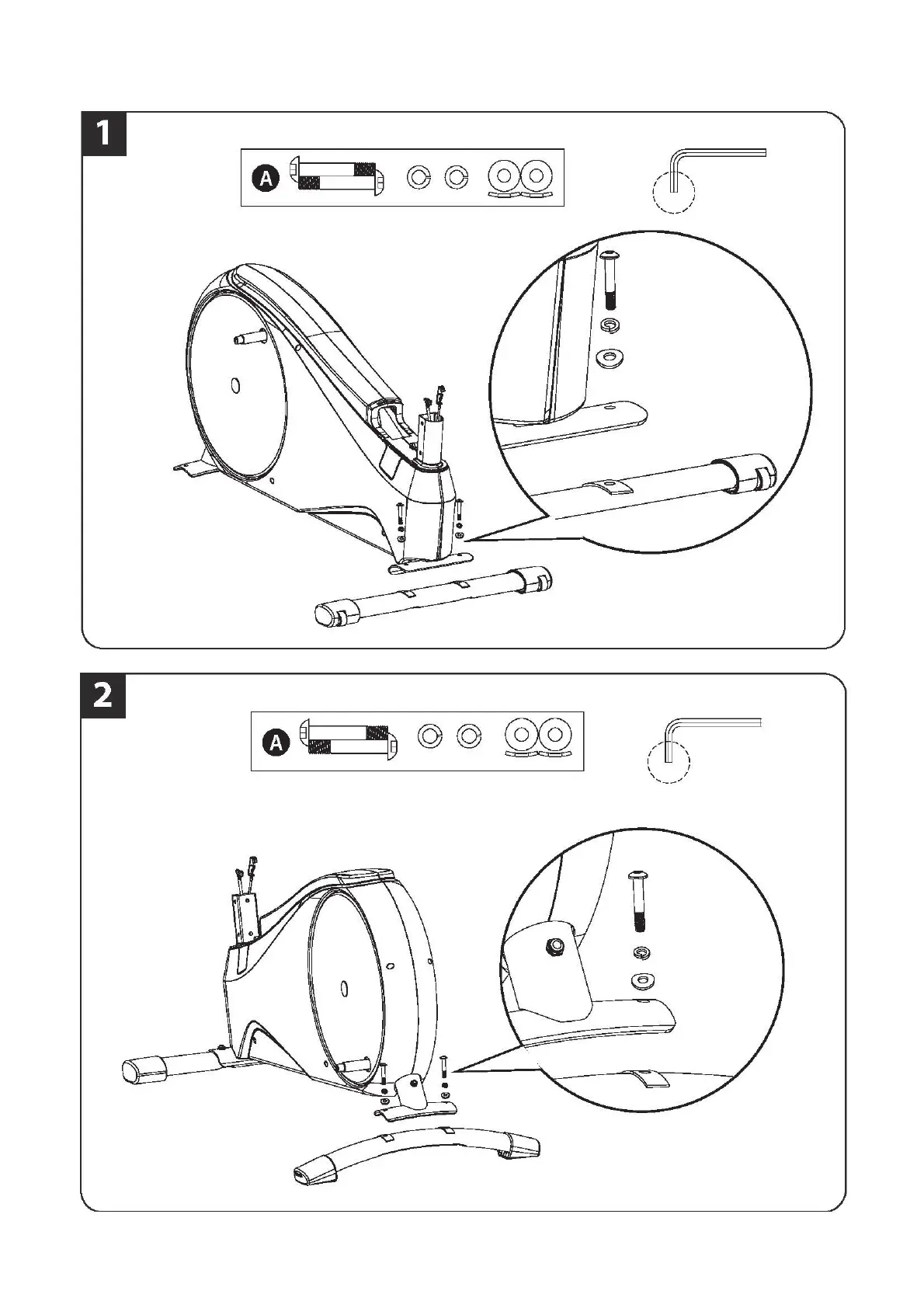 1

A

2

A