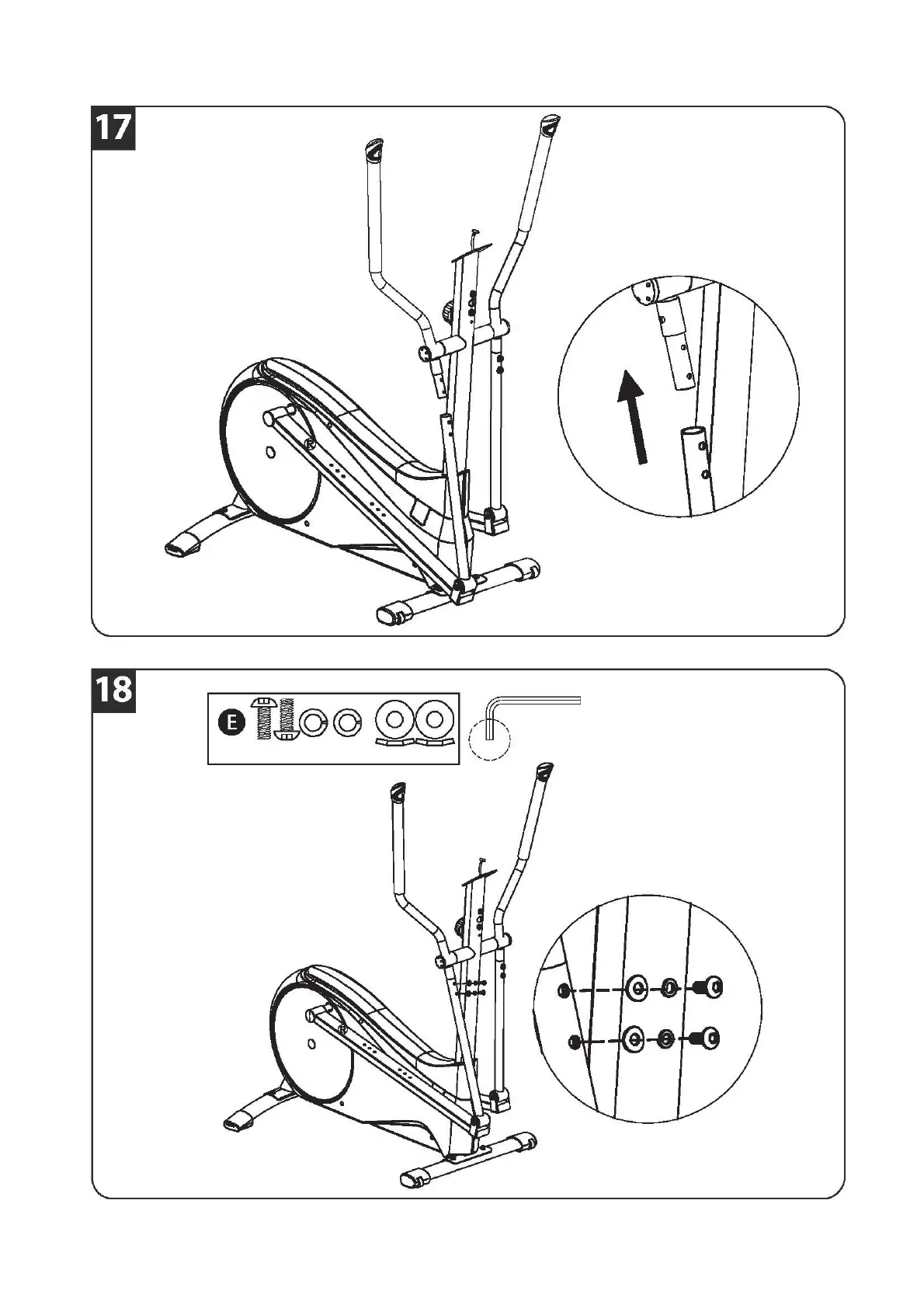 17

18

E