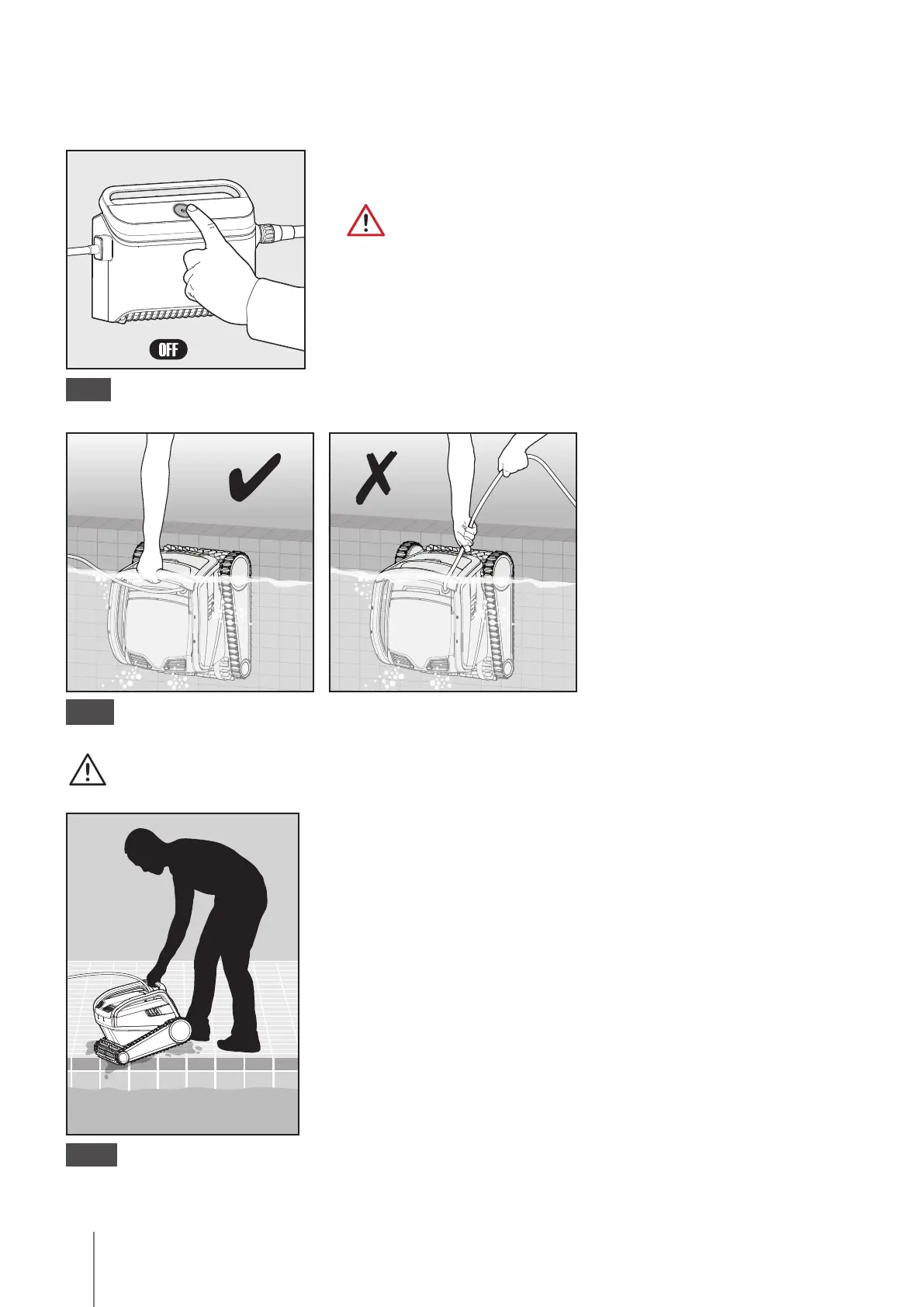 OFF