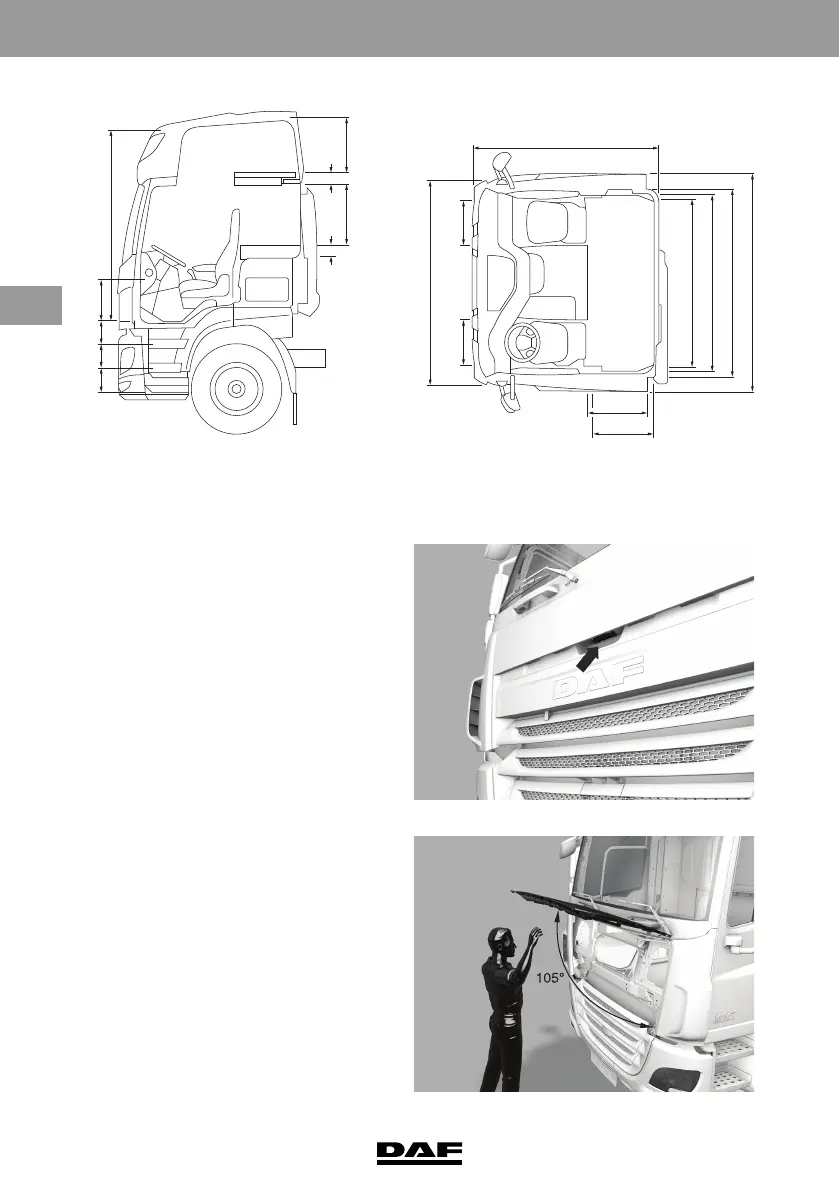 DAF

105°

DAF