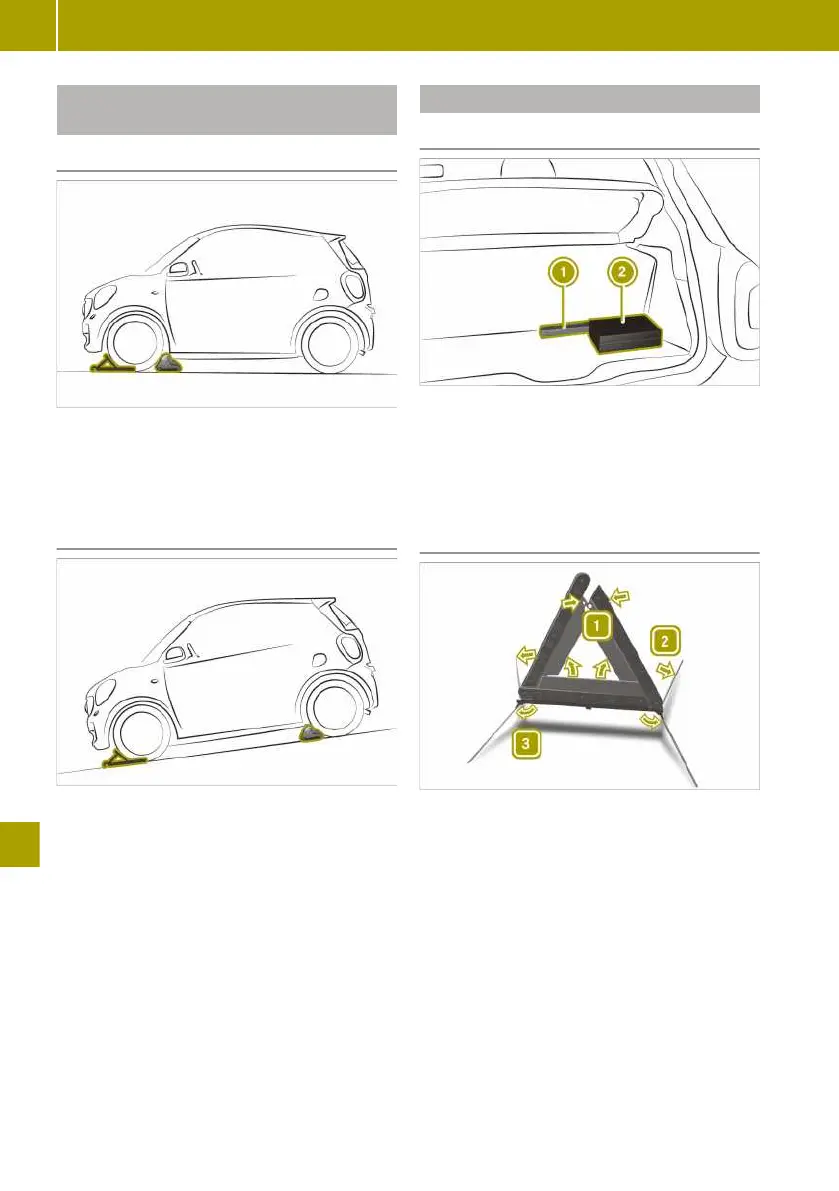 1

2

1

2

3