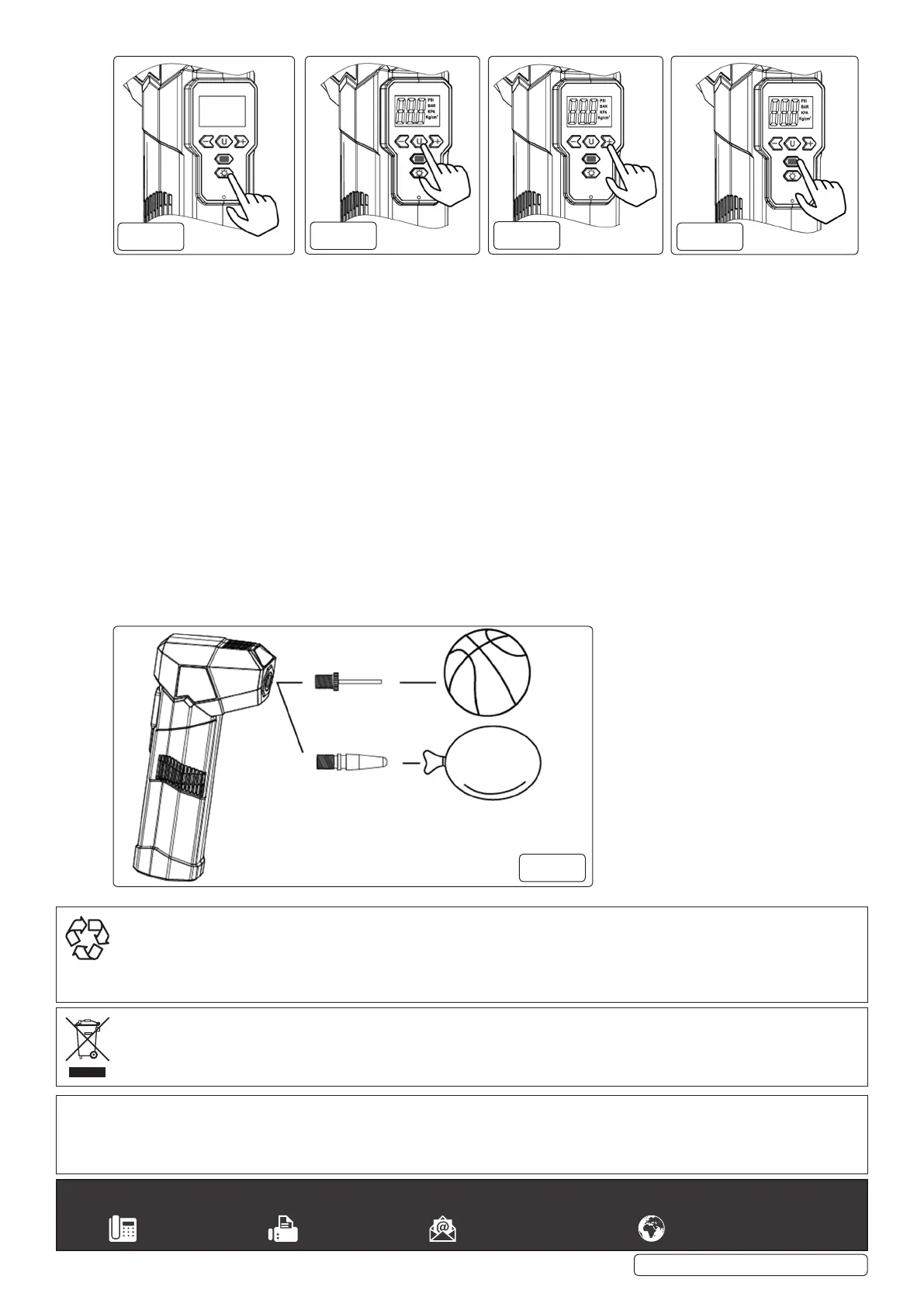 PSI
BAR
KPA
Kg/cm²

PSI
BAR
KPA
Kg/cm²

PSI
BAR
KPA
Kg/cm²