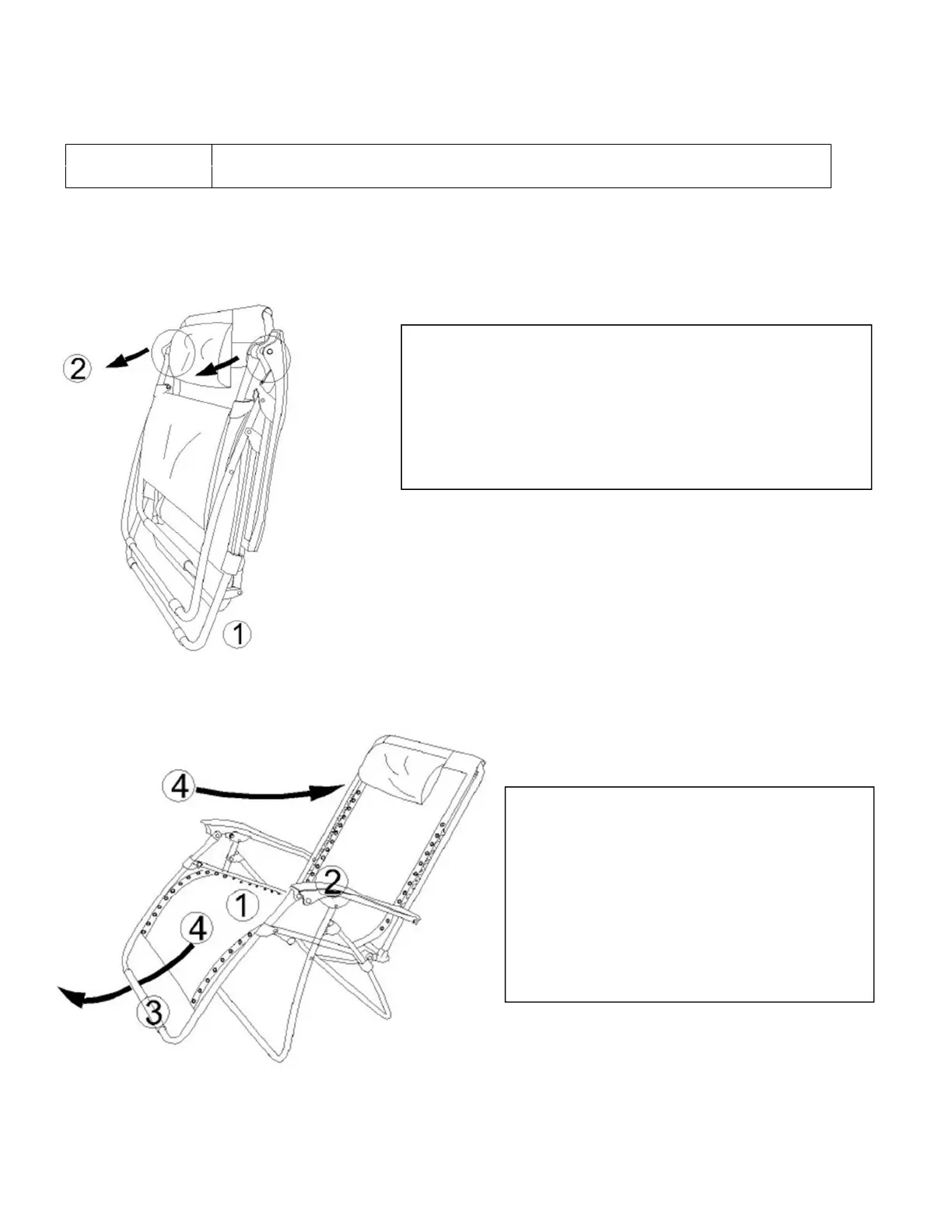 2

1

4

2

1

4

3