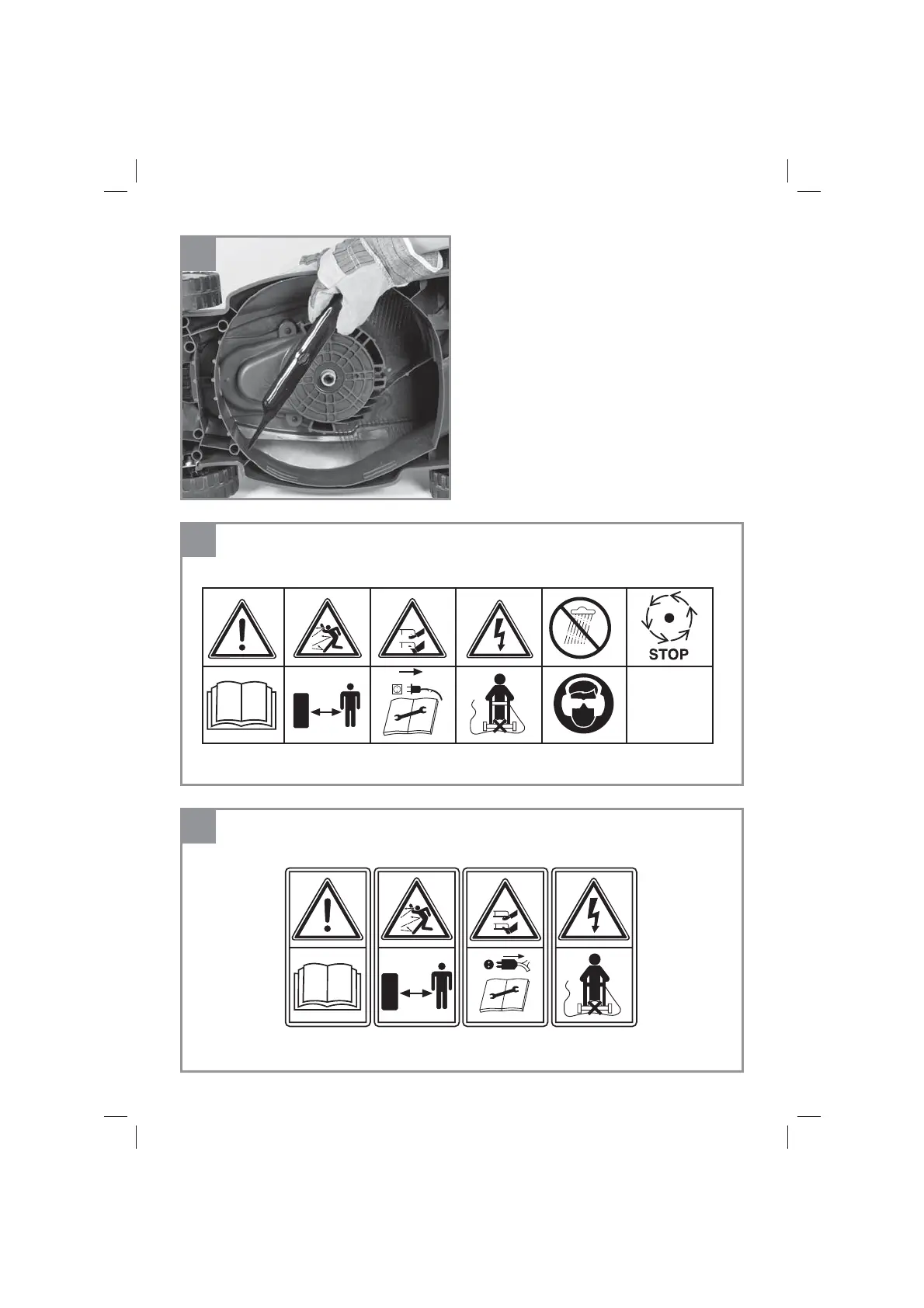 STOP