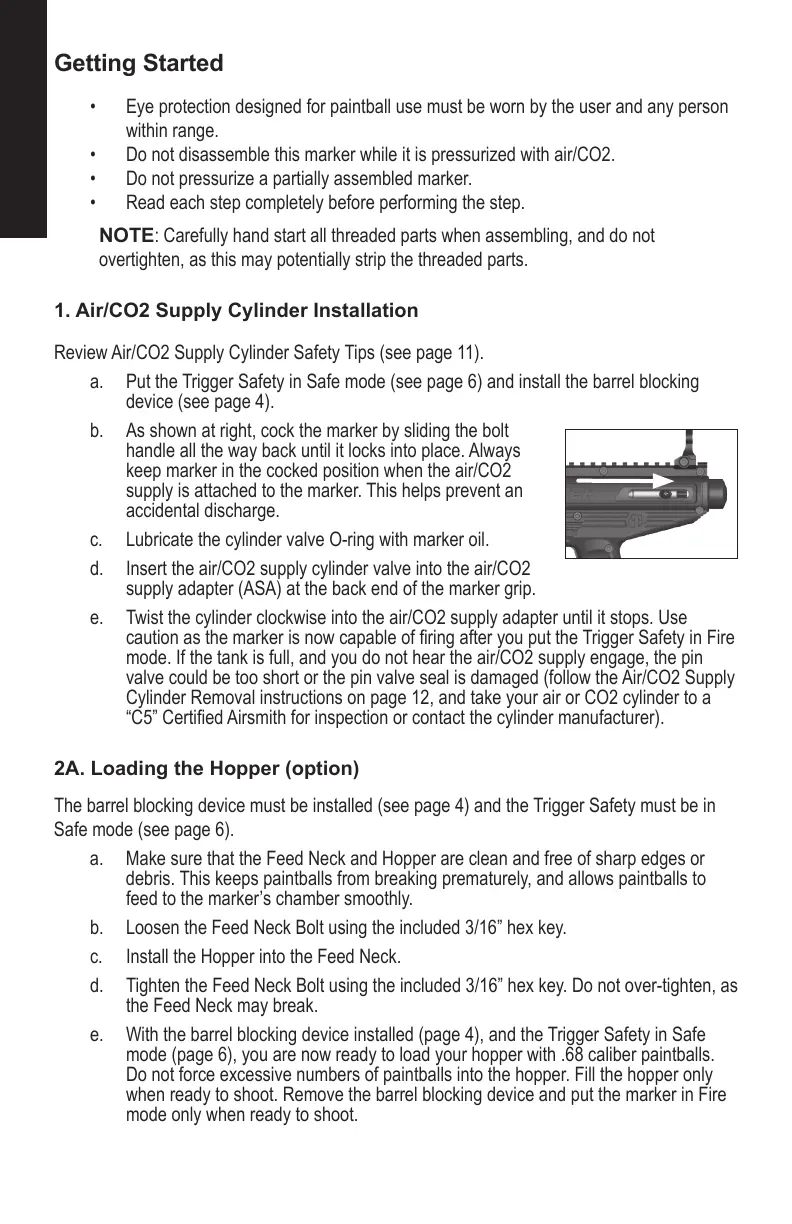 Getting Started

• Eye protection designed for paintball use must be worn by the user and any person within range.
• Do not disassemble this marker while it is pressurized with air/CO2.
• Do not pressurize a partially assembled marker.
• Read each step completely before performing the step.

NOTE: Carefully hand start all threaded parts when assembling, and do not overtighten, as this may potentially strip the threaded parts.

1. Air/CO2 Supply Cylinder Installation

Review Air/CO2 Supply Cylinder Safety Tips (see page 11).

a. Put the Trigger Safety in Safe mode (see page 6) and install the barrel blocking device (see page 4).
b. As shown at right, cock the marker by sliding the bolt handle all the way back until it locks into place. Always keep marker in the cocked position when the air/CO2 supply is attached to the marker. This helps prevent an accidental discharge.
c. Lubricate the cylinder valve O-ring with marker oil.
d. Insert the air/CO2 supply cylinder valve into the air/CO2 supply adapter (ASA) at the back end of the marker grip.
e. Twist the cylinder clockwise into the air/CO2 supply adapter until it stops. Use caution as the marker is now capable of firing after you put the Trigger Safety in Fire mode. If the tank is full, and you do not hear the air/CO2 supply engage, the pin valve could be too short or the pin valve seal is damaged (follow the Air/CO2 Supply Cylinder Removal instructions on page 12, and take your air or CO2 cylinder to a “C5” Certified Airsmith for inspection or contact the cylinder manufacturer).

2A. Loading the Hopper (option)

The barrel blocking device must be installed (see page 4) and the Trigger Safety must be in Safe mode (see page 6).

a. Make sure that the Feed Neck and Hopper are clean and free of sharp edges or debris. This keeps paintballs from breaking prematurely, and allows paintballs to feed to the marker’s chamber smoothly.
b. Loosen the Feed Neck Bolt using the included 3/16” hex key.
c. Install the Hopper into the Feed Neck.
d. Tighten the Feed Neck Bolt using the included 3/16” hex key. Do not over-tighten, as the Feed Neck may break.
e. With the barrel blocking device installed (page 4), and the Trigger Safety in Safe mode (page 6), you are now ready to load your hopper with .68 caliber paintballs. Do not force excessive numbers of paintballs into the hopper. Fill the hopper only when ready to shoot. Remove the barrel blocking device and put the marker in Fire mode only when ready to shoot.