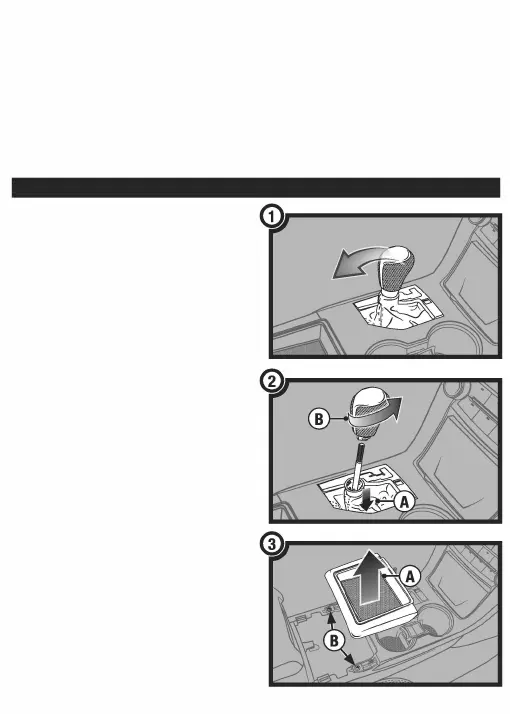 1

2

B

A

3

A

B