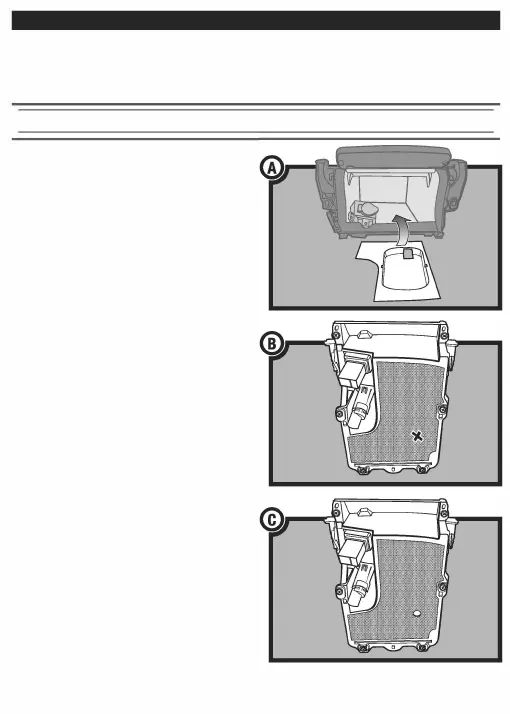 A

B

C