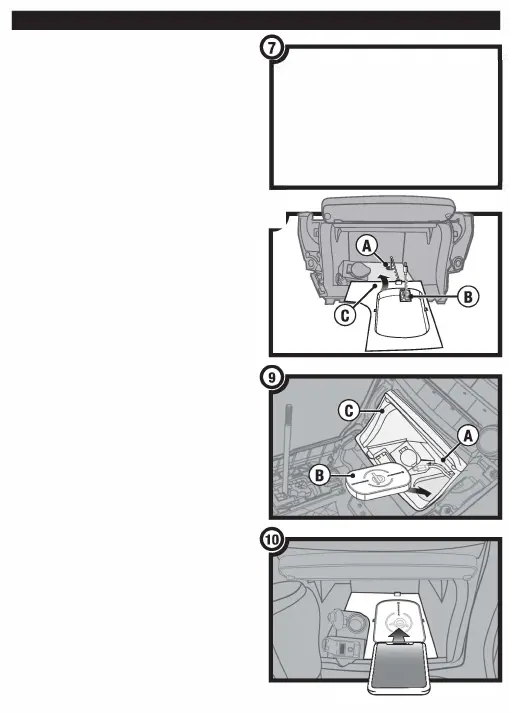 7

A
B
C

9
C
A
B

10