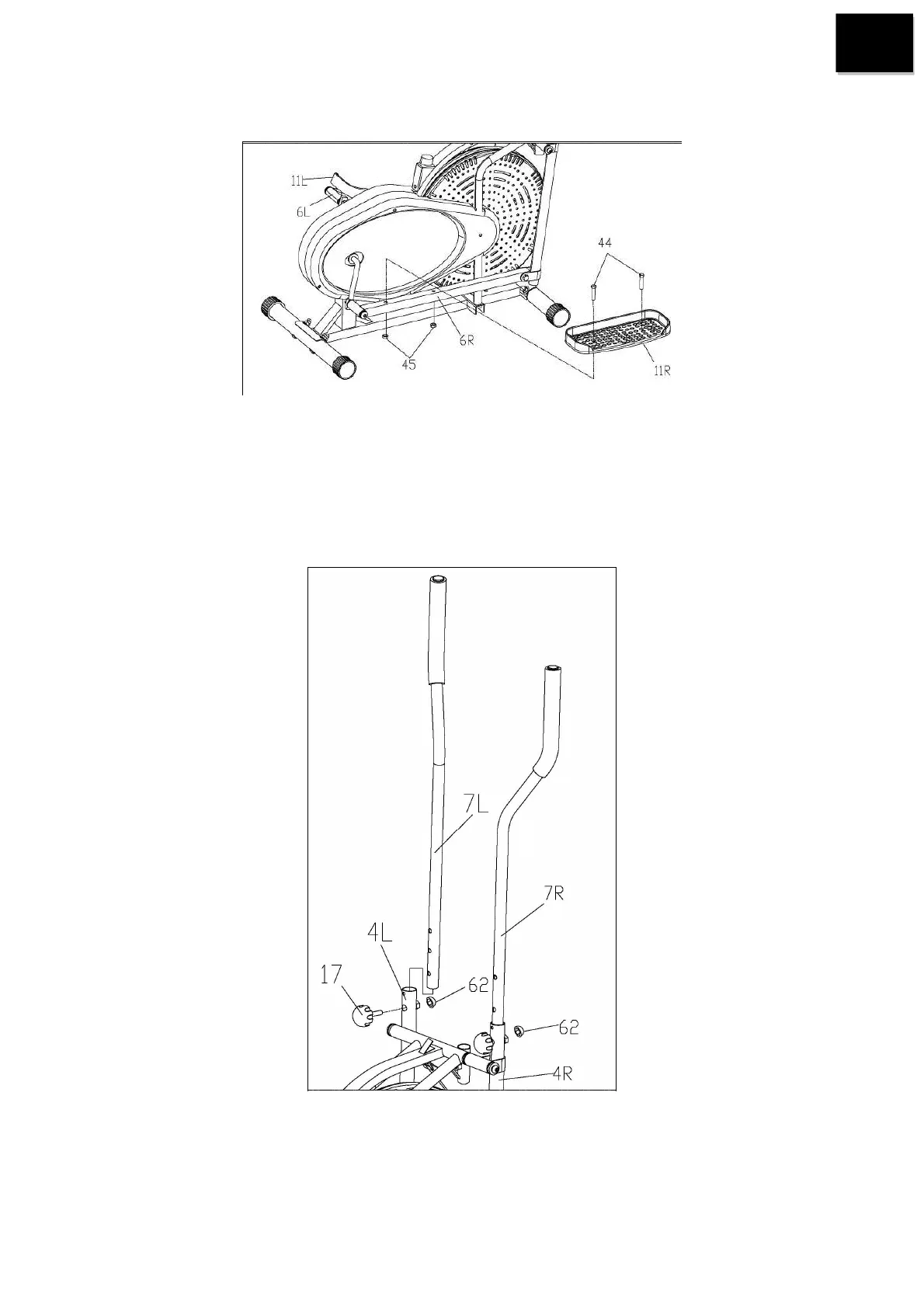 11L
6L
44
6R
45
11R

7L
7R
4L
17
62
62
4R