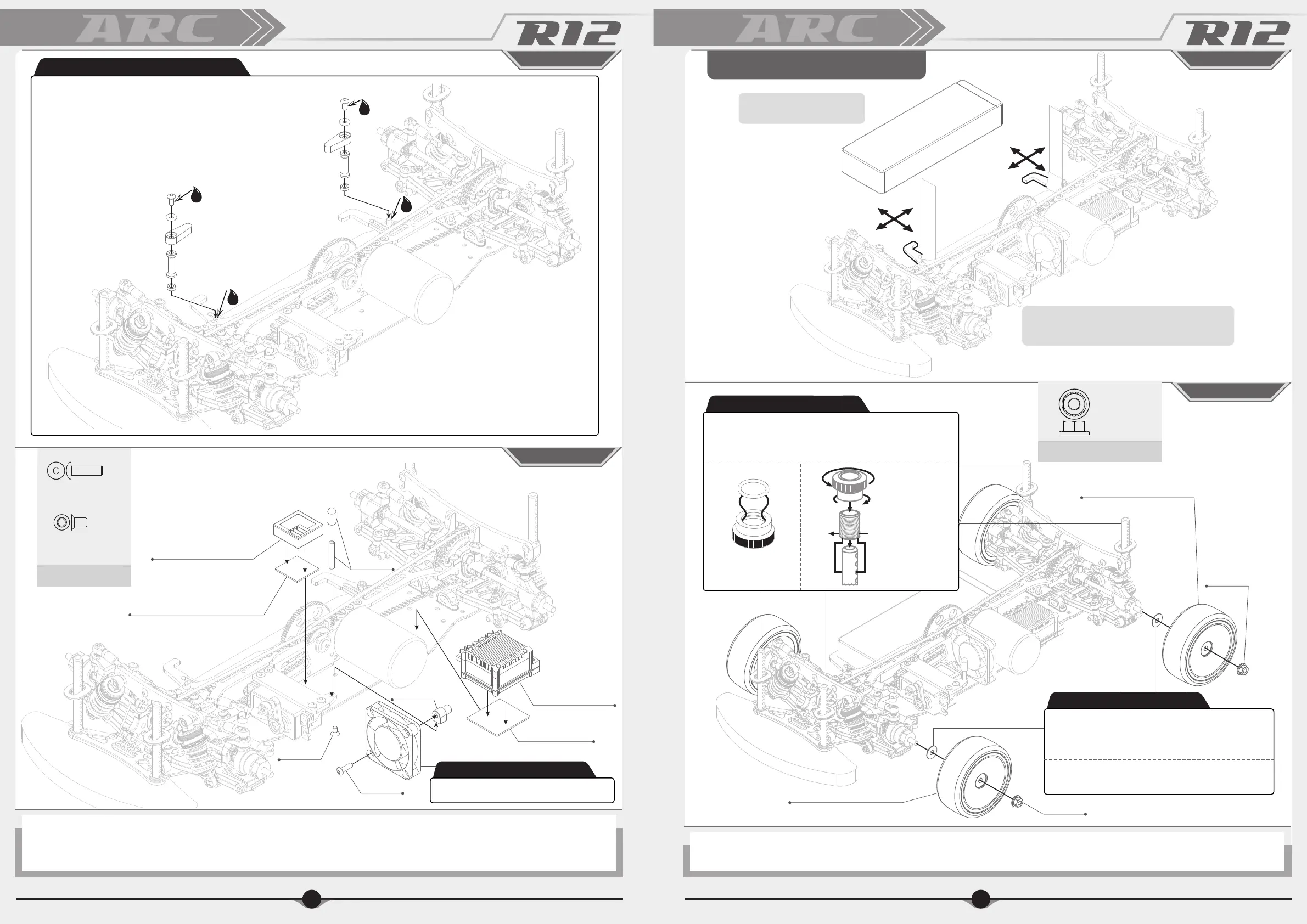 ARC

R12

ARC

R12