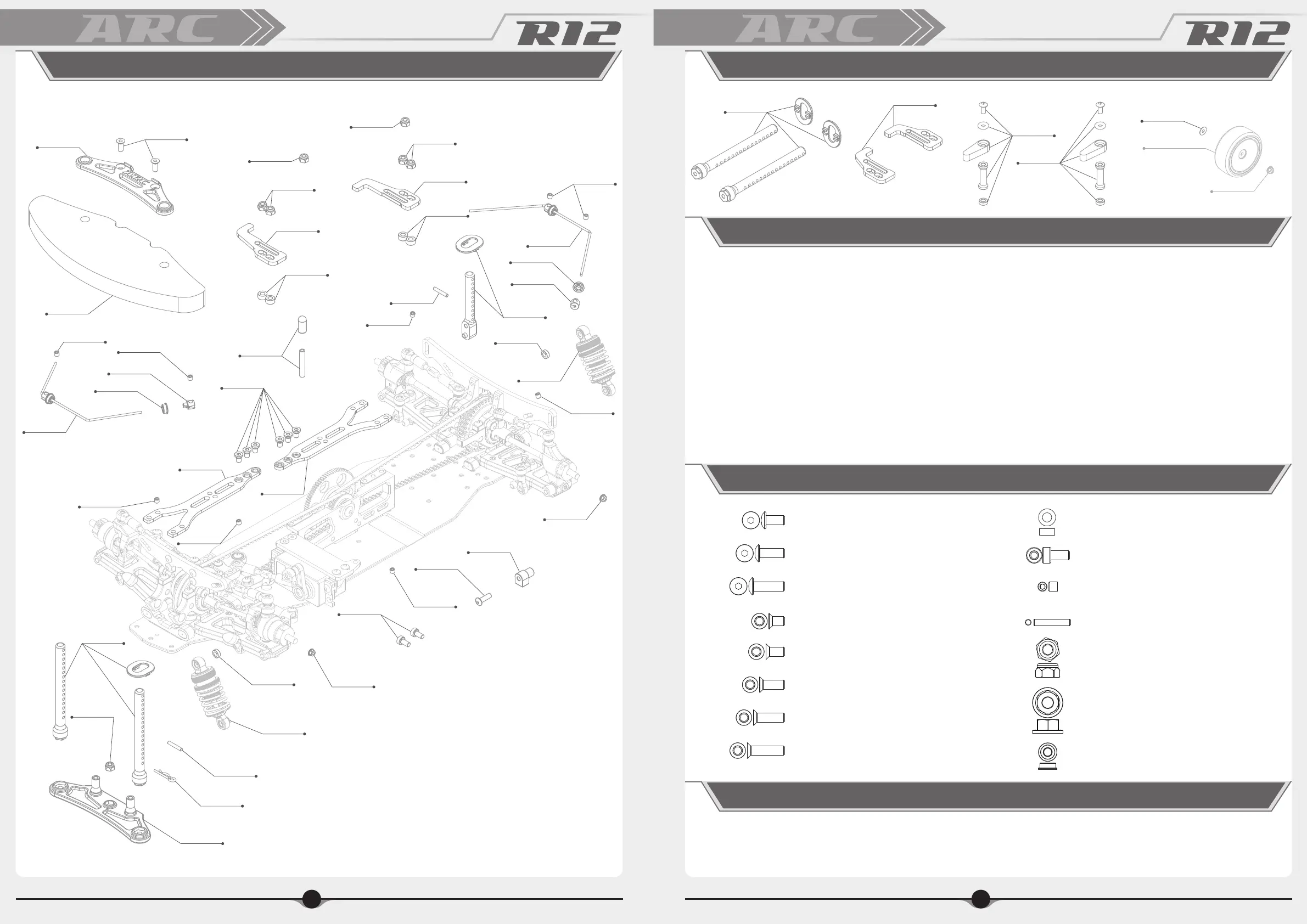 ARC R12

ARC R12