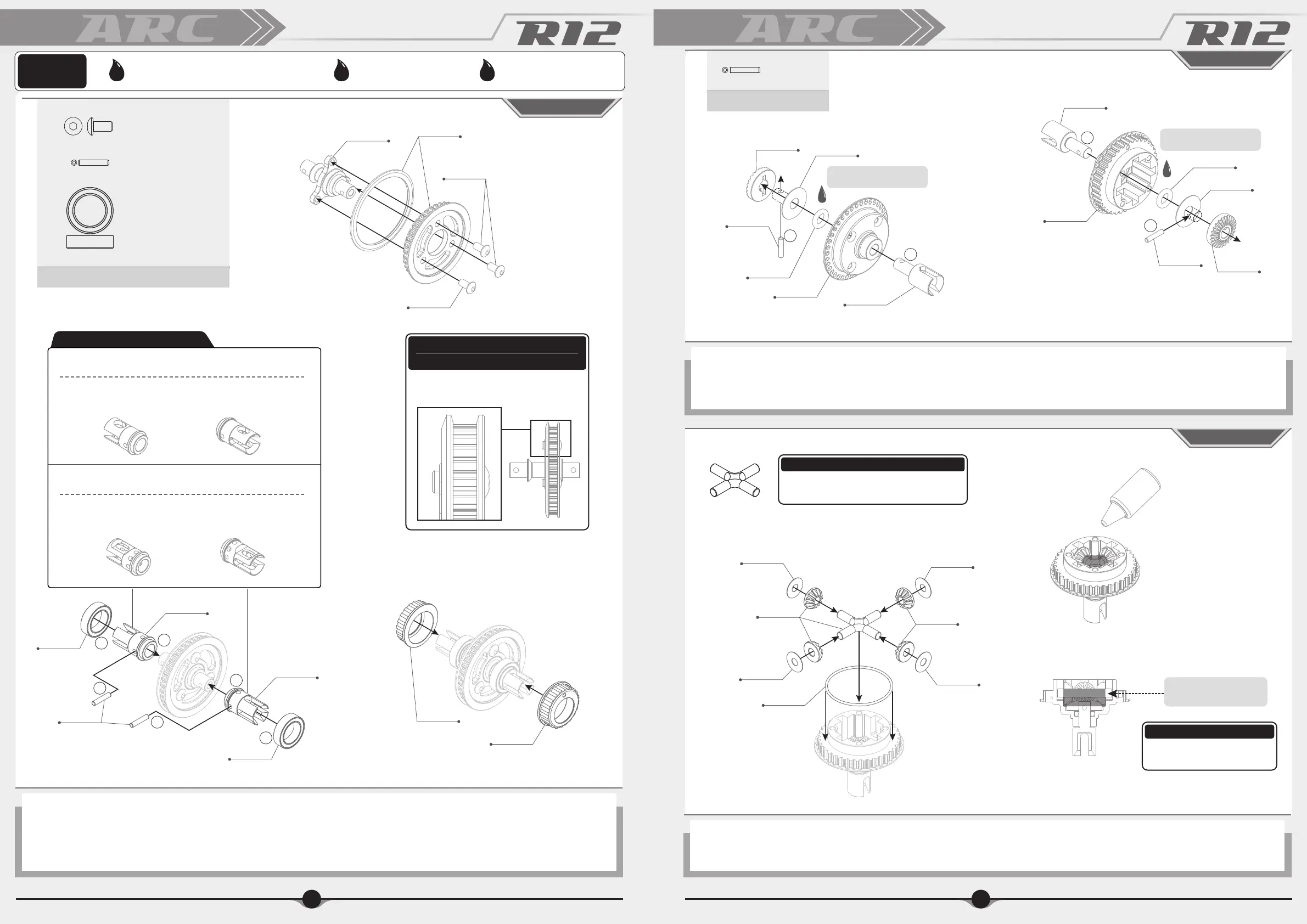 ARC R12

ARC R12