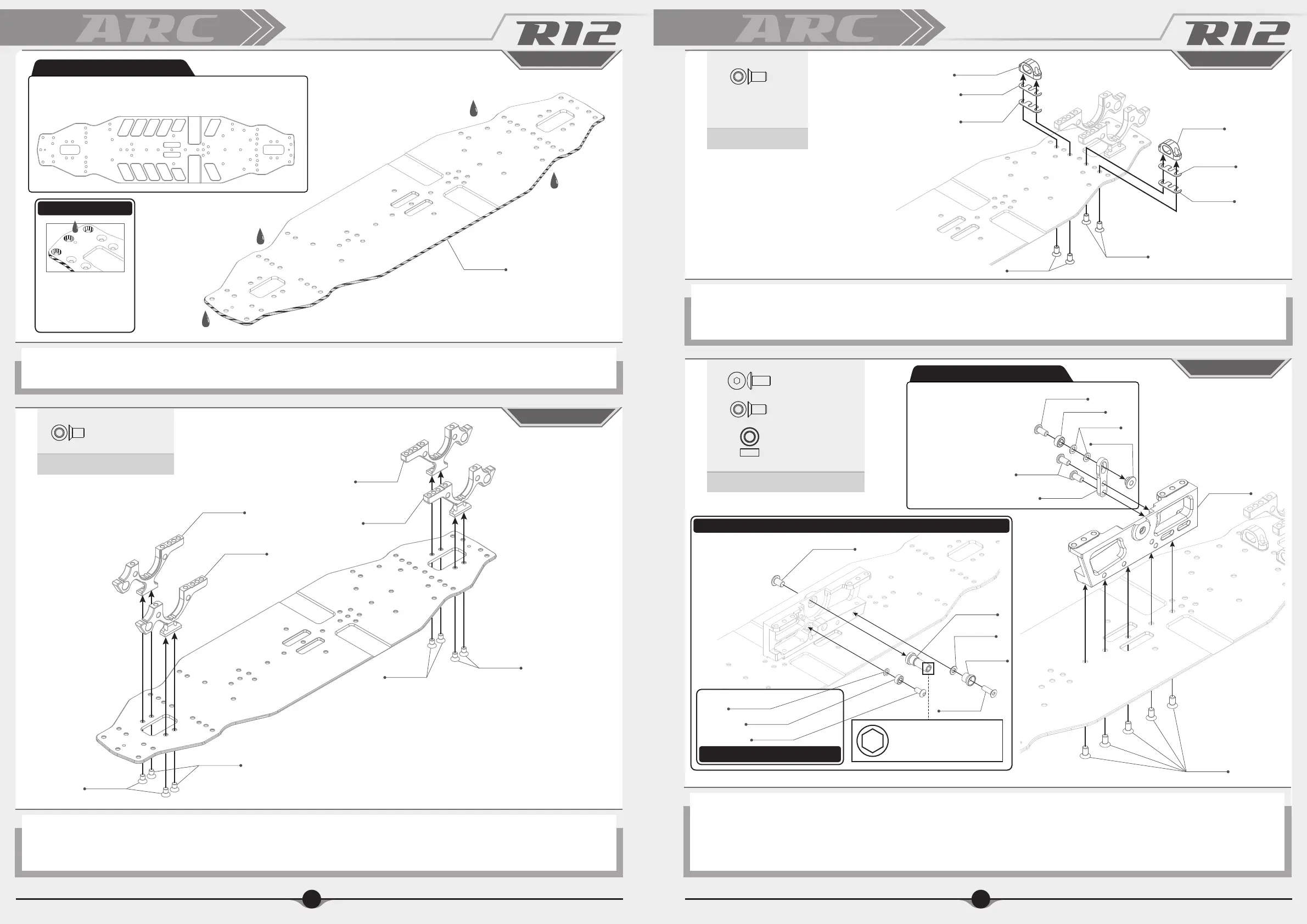 ARC

R12

ARC

R12