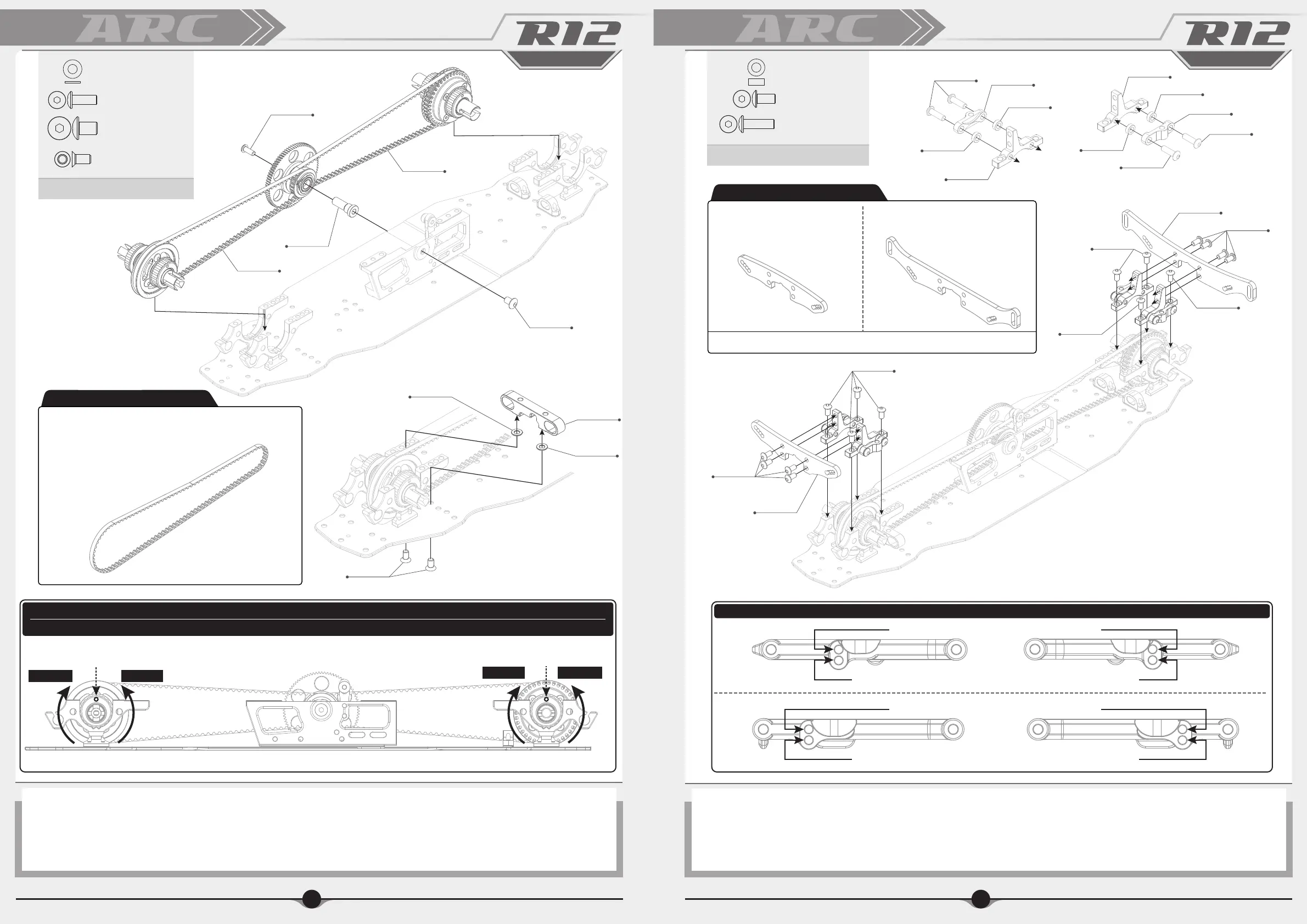 ARC
R12

ARC
R12