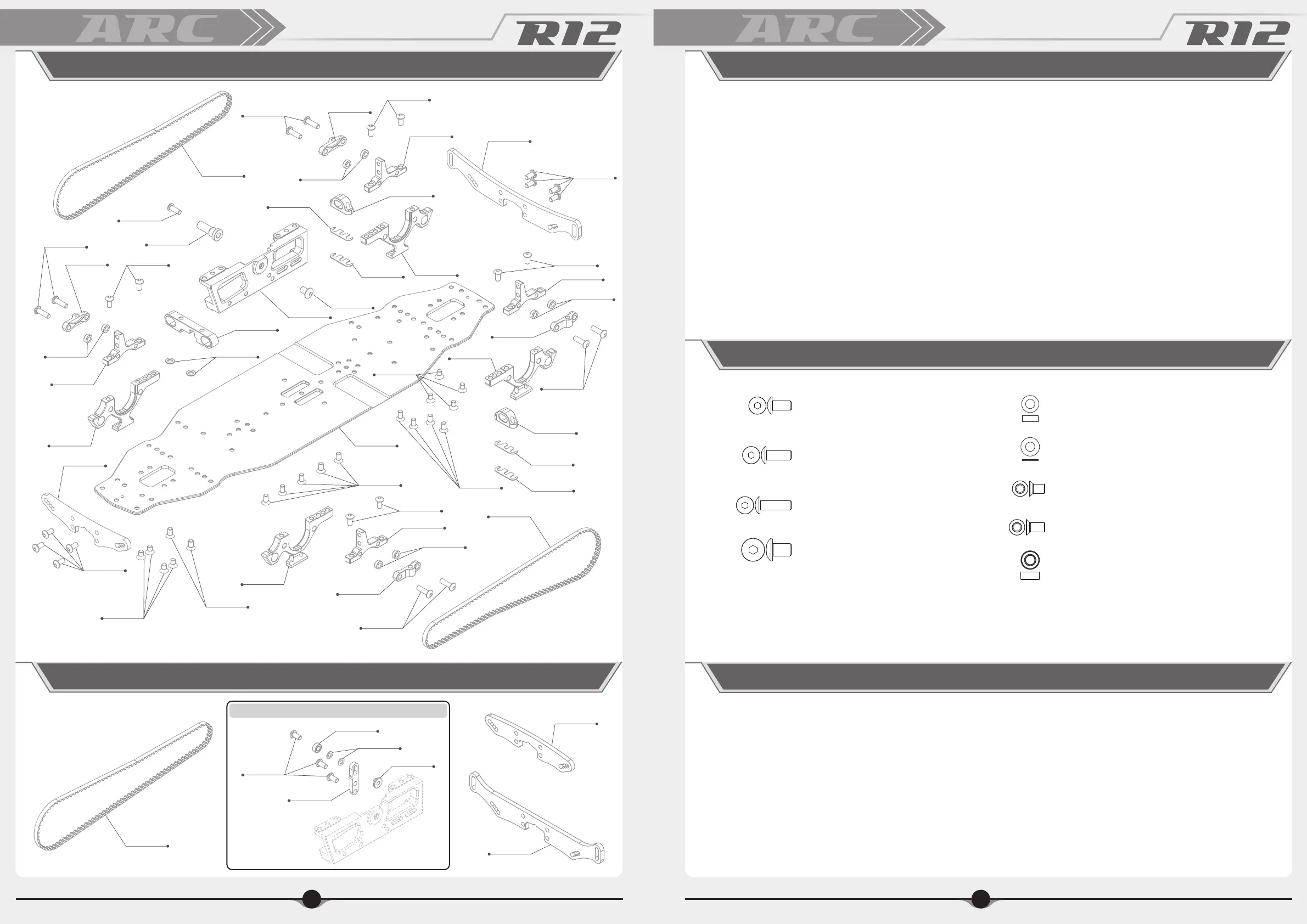 ARC
R12

ARC
R12