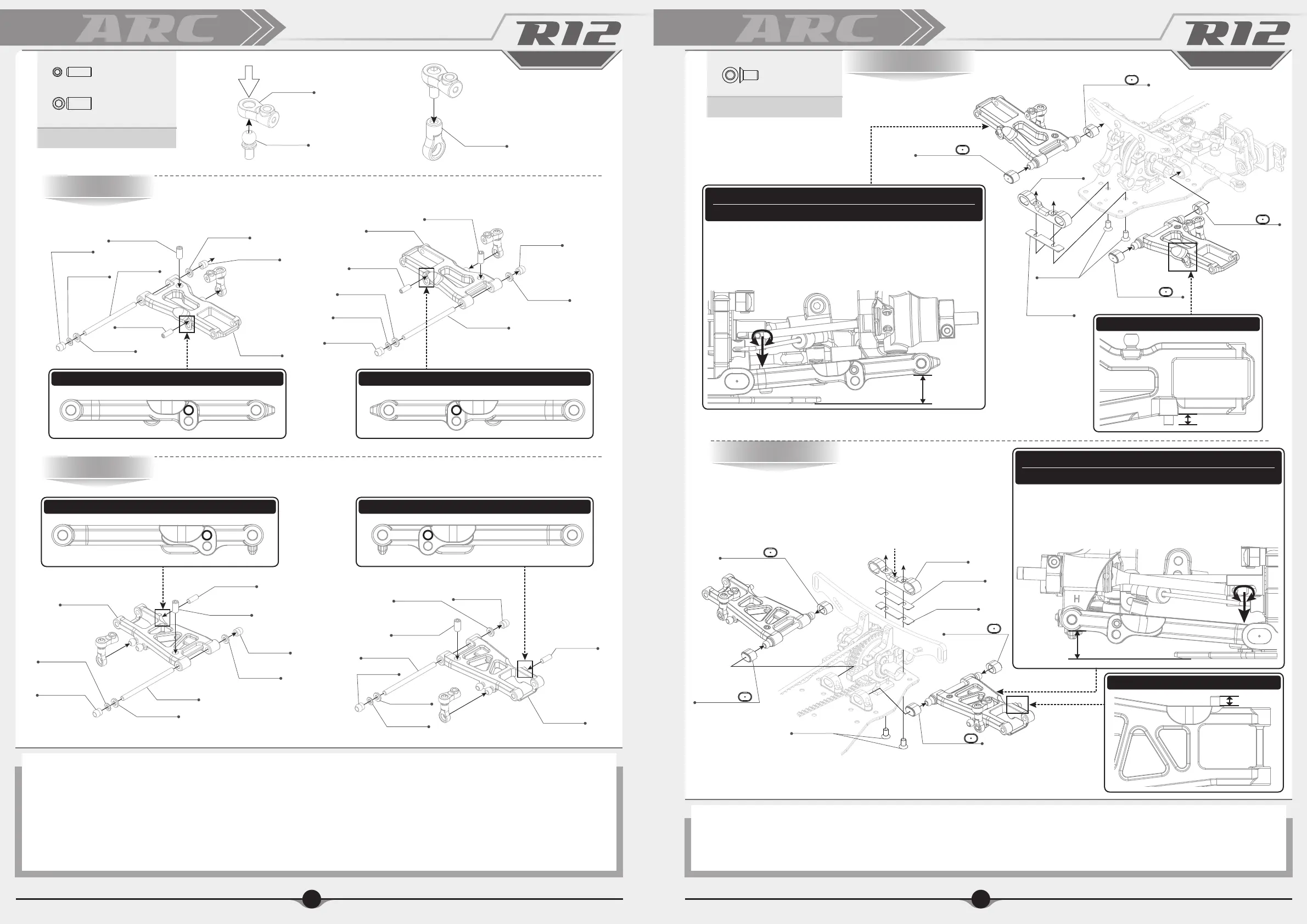 ARC
R12

ARC
R12

H