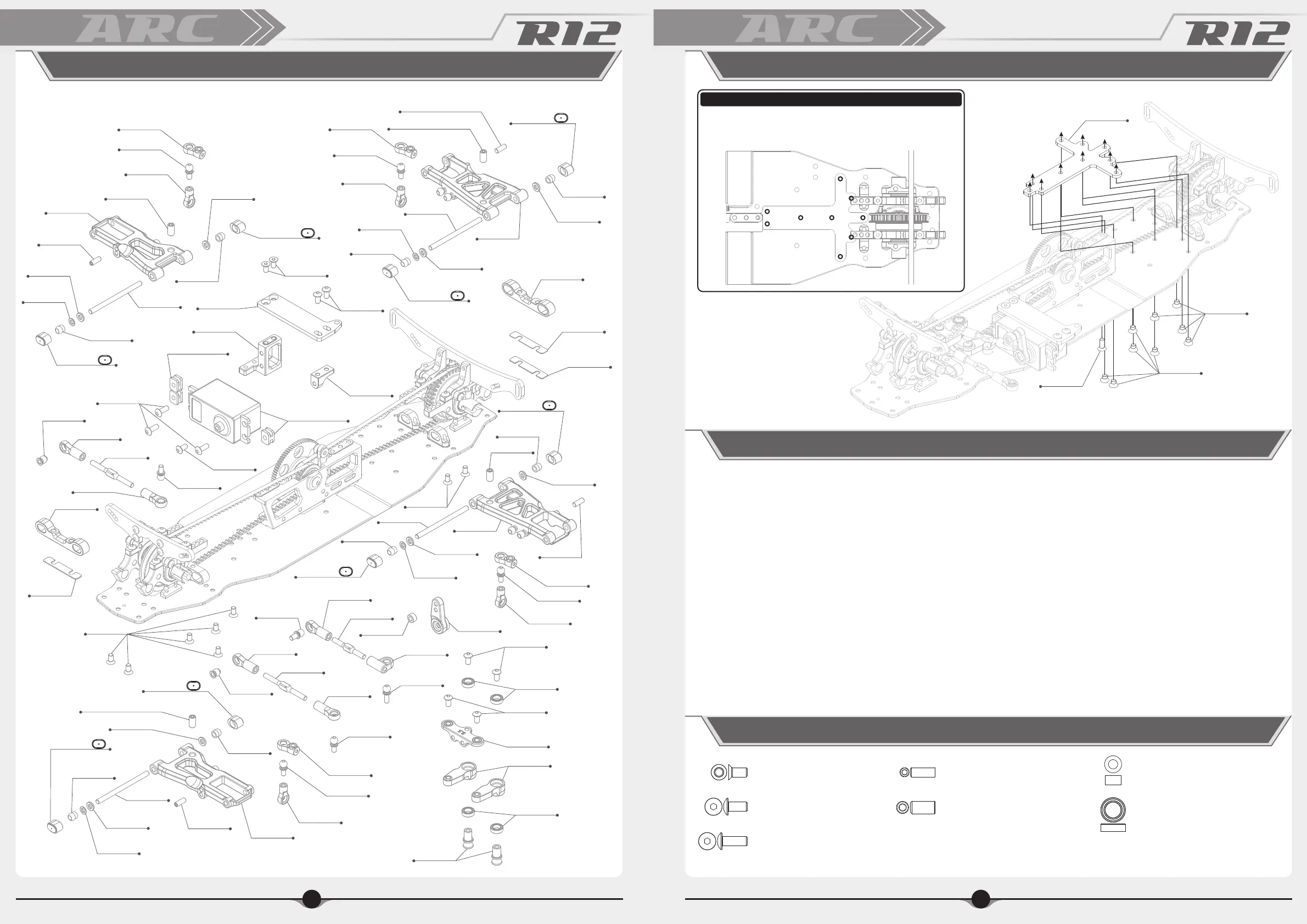 ARC

R12

ARC

R12