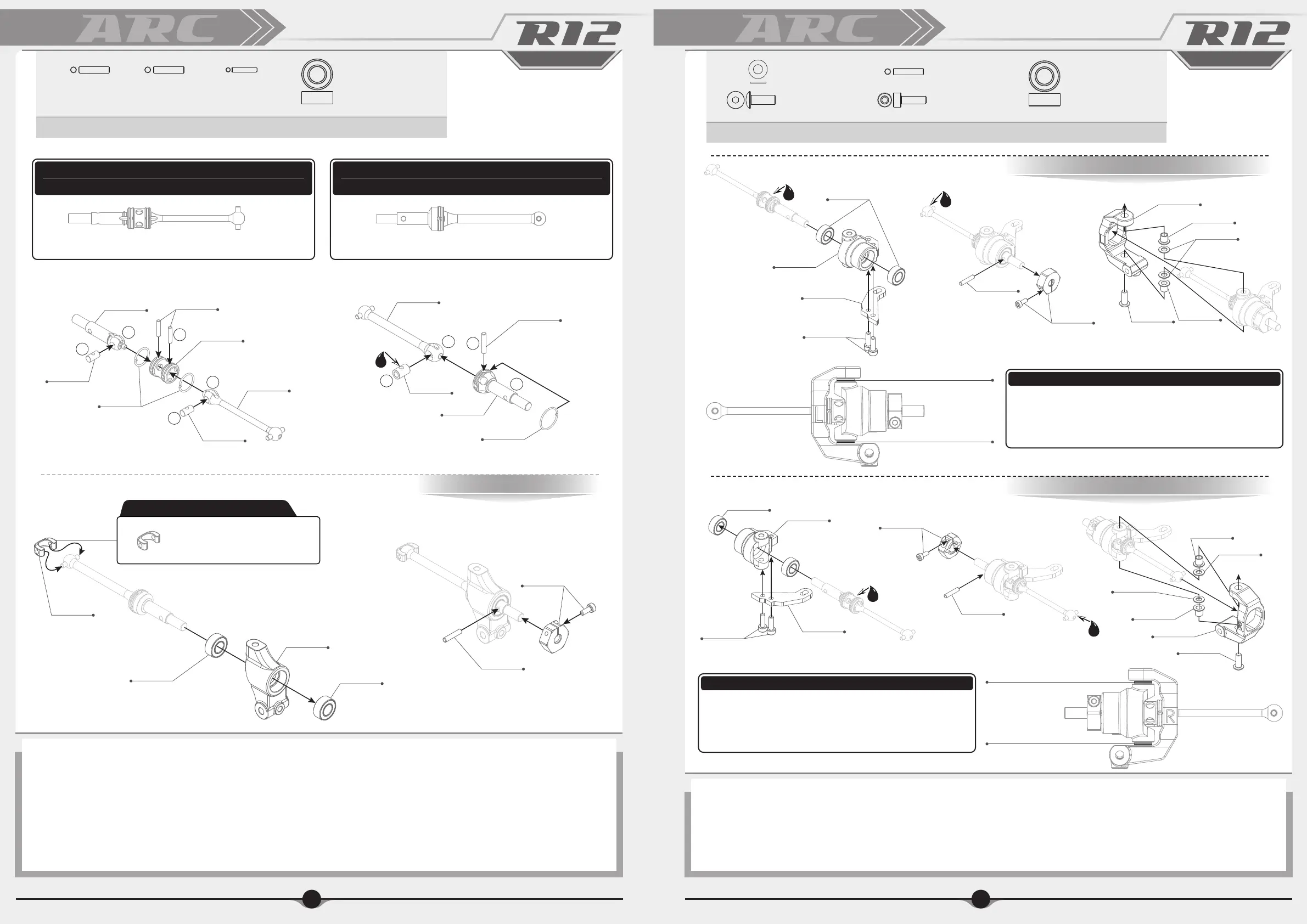 ARC

R12

ARC

R12

R