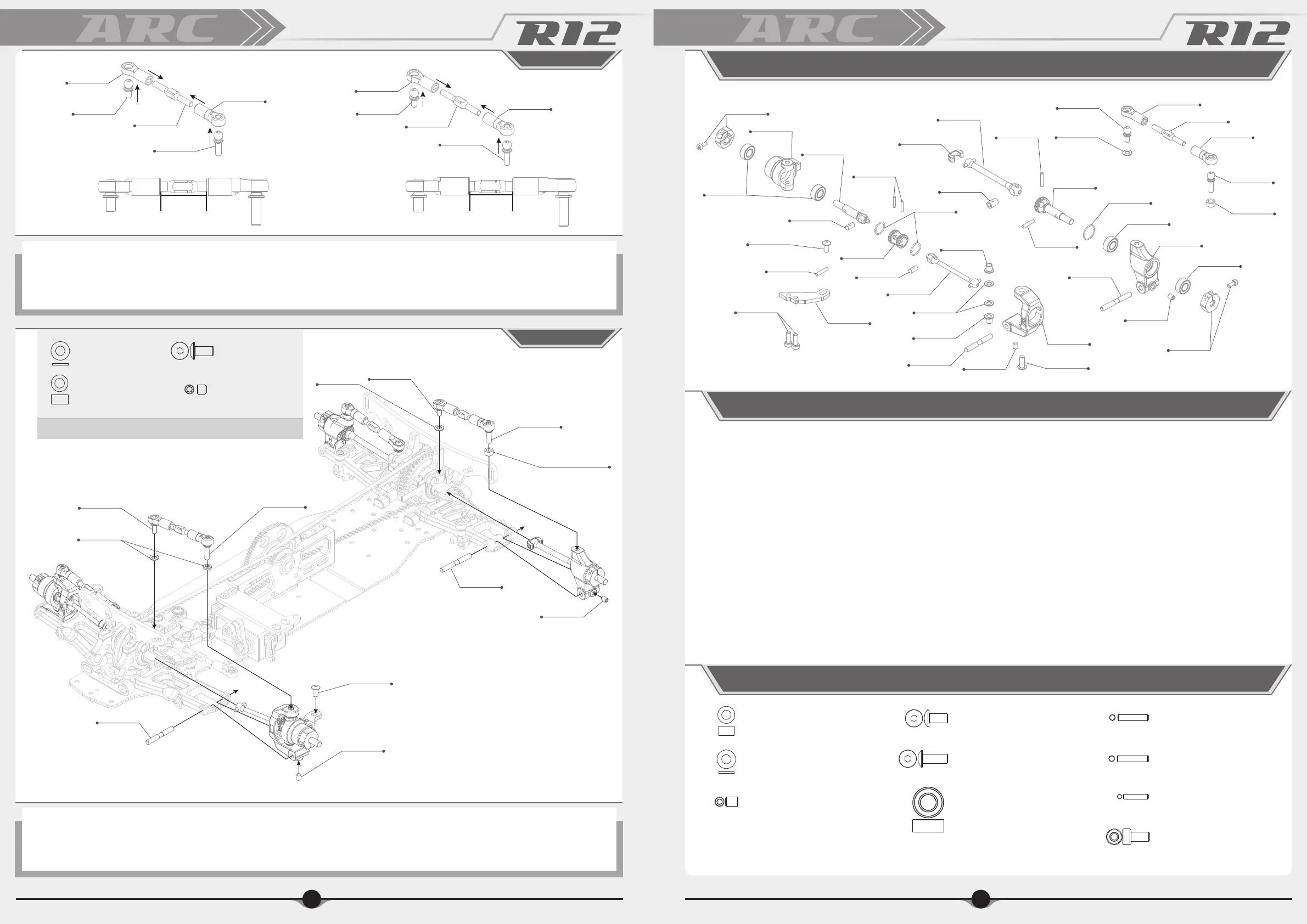 ARC
R12

ARC
R12