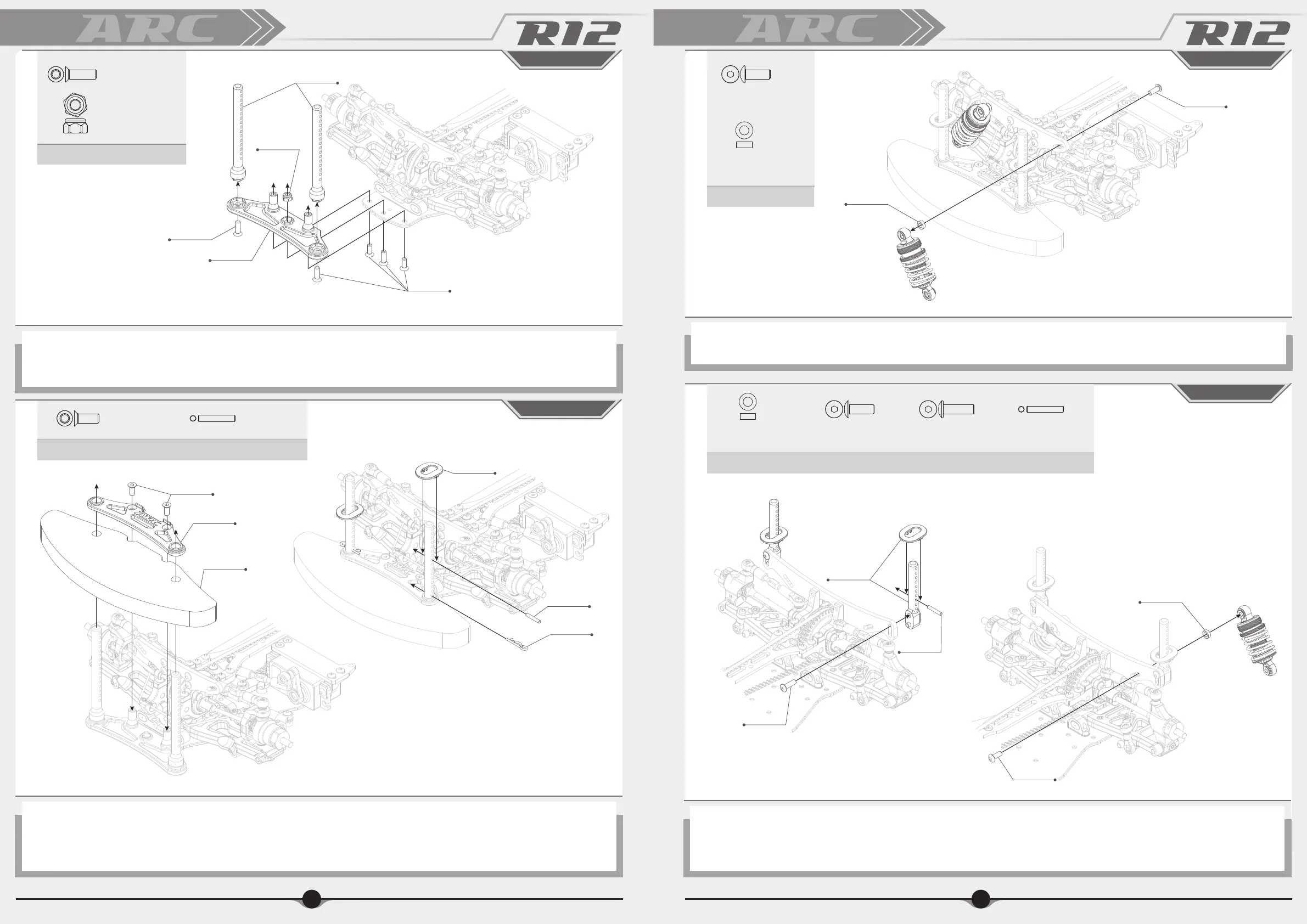 ARC

R12

ARC

R12